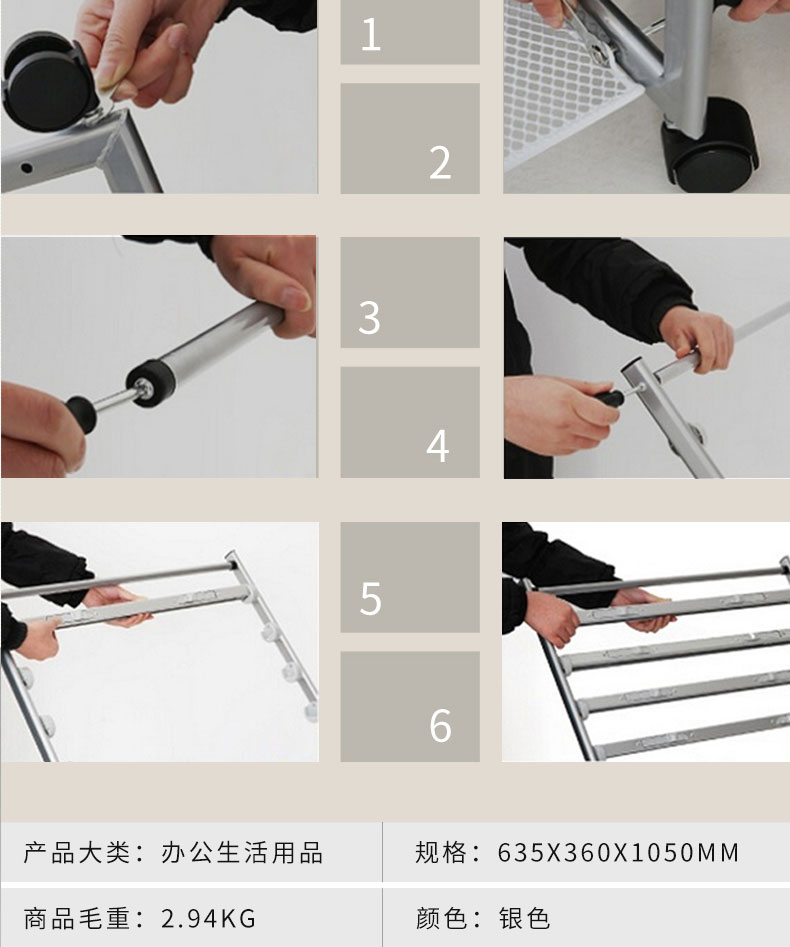 1

2

3

4

5

6

| 产品大类：办公生活用品 | 规格：635X360X1050MM |
|---|---|
| 商品毛重：2.94KG | 颜色：银色 |