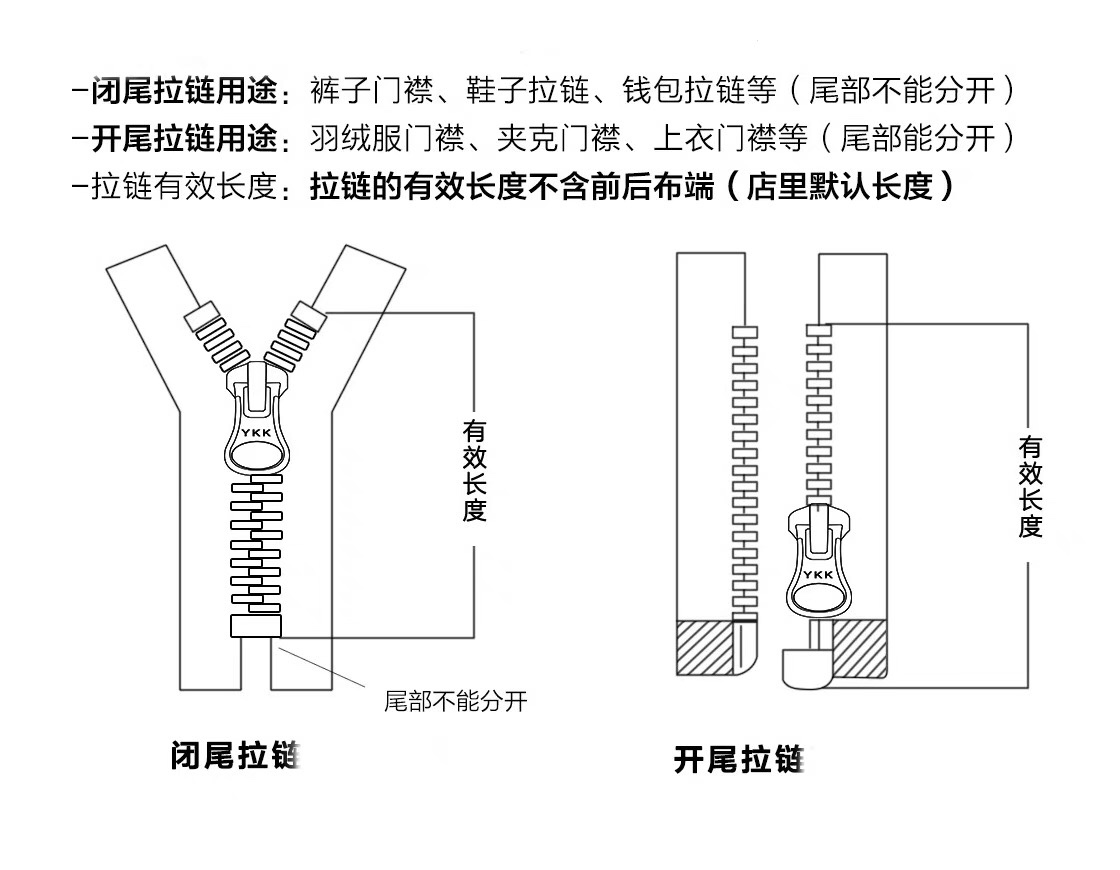 -闭尾拉链用途：裤子门襟、鞋子拉链、钱包拉链等（尾部不能分开）
-开尾拉链用途：羽绒服门襟、夹克门襟、上衣门襟等（尾部能分开）
-拉链有效长度：拉链的有效长度不含前后布端（店里默认长度）

YKK

有效长度

尾部不能分开

闭尾拉链

YKK

有效长度

开尾拉链