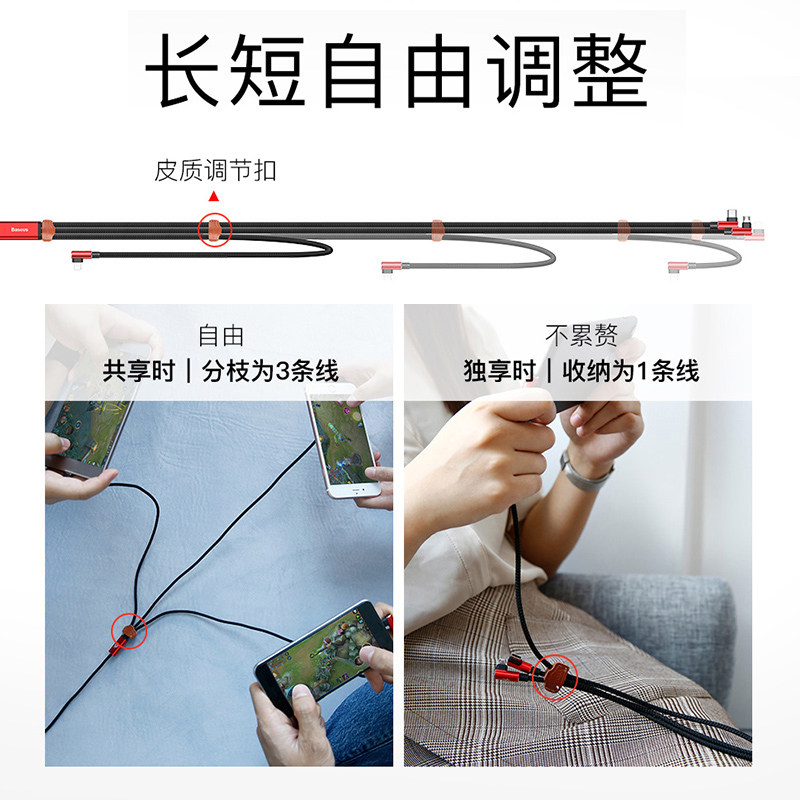 长短自由调整

皮质调节扣

Baseus

自由

共享时｜分枝为3条线

不累赘

独享时｜收纳为1条线