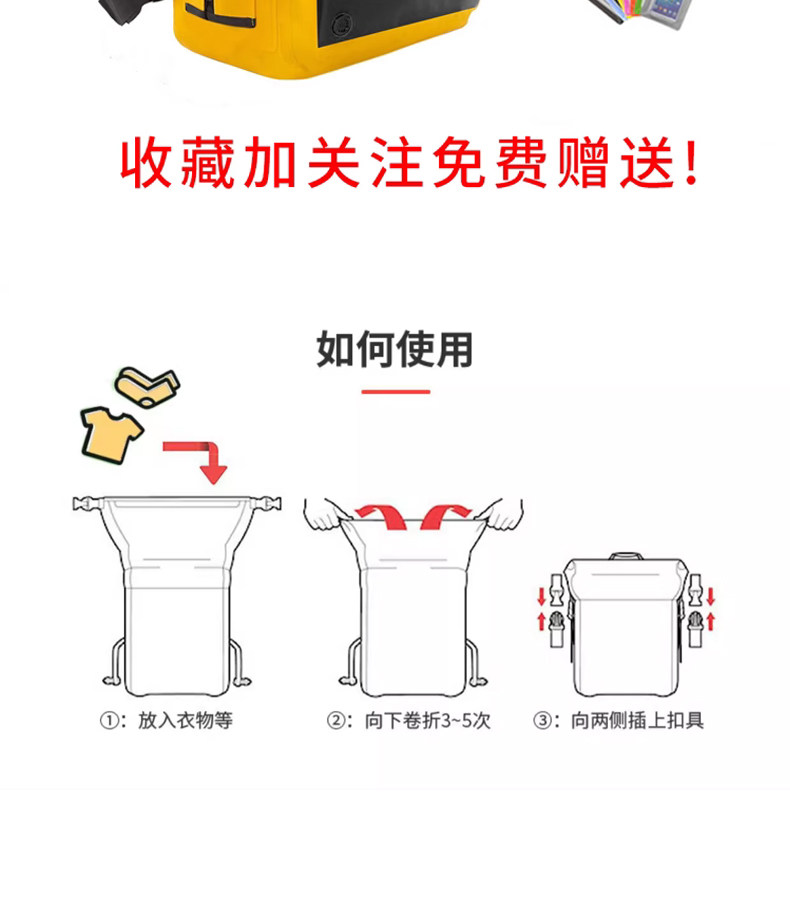 收藏加关注免费赠送!

如何使用

①：放入衣物等

②：向下卷折3~5次

③：向两侧插上扣具