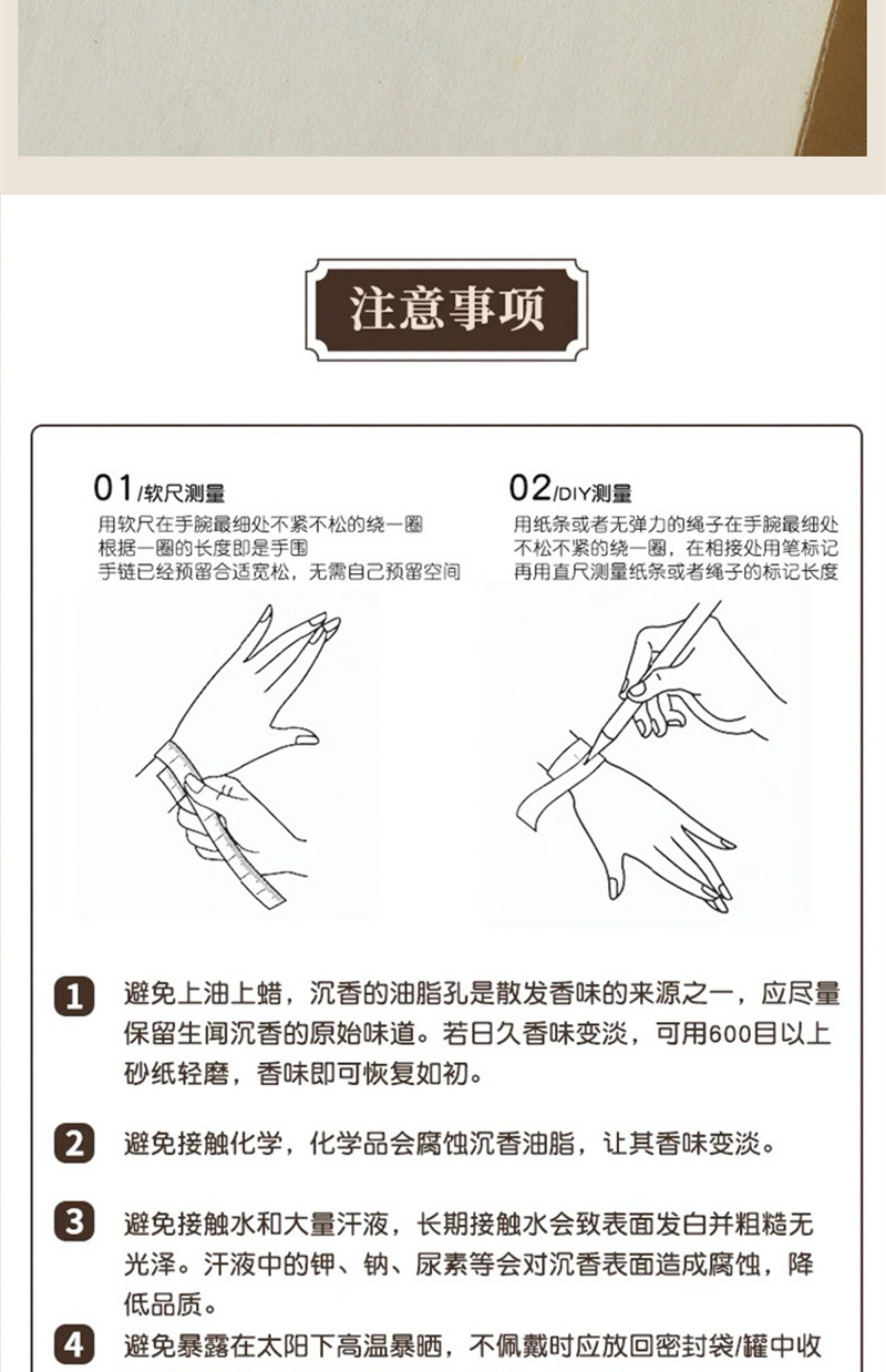 注意事项

01/软尺测量
用软尺在手腕最细处不紧不松的绕一圈
根据一圈的长度即是手围
手链已经预留合适宽松，无需自己预留空间

02/DIY测量
用纸条或者无弹力的绳子在手腕最细处
不松不紧的绕一圈，在相接处用笔标记
再用直尺测量纸条或者绳子的标记长度

1 避免上油上蜡，沉香的油脂孔是散发香味的来源之一，应尽量保留生闻沉香的原始味道。若日久香味变淡，可用600目以上砂纸轻磨，香味即可恢复如初。

2 避免接触化学，化学品会腐蚀沉香油脂，让其香味变淡。

3 避免接触水和大量汗液，长期接触水会致表面发白并粗糙无光泽。汗液中的钾、钠、尿素等会对沉香表面造成腐蚀，降低品质。

4 避免暴露在太阳下高温暴晒，不佩戴时应放回密封袋/罐中收