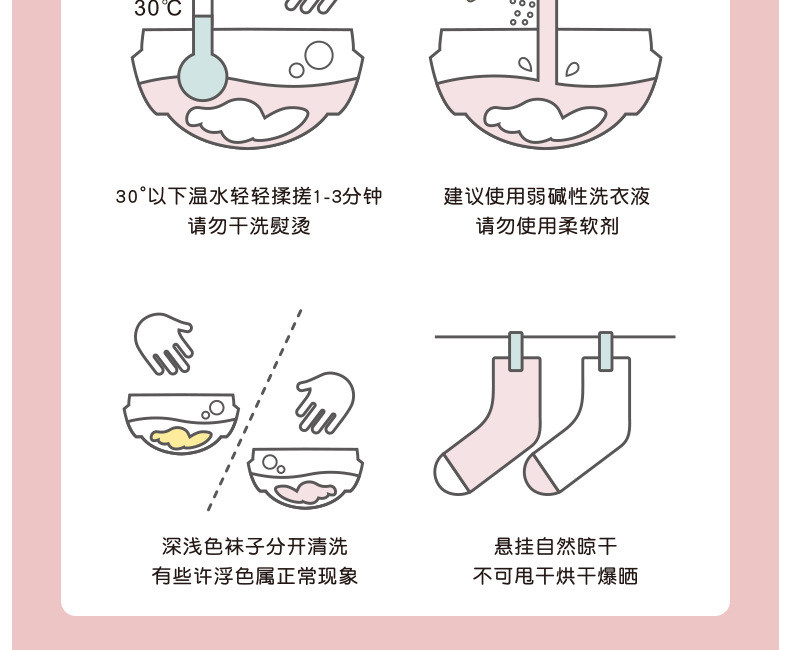 30°C

30°以下温水轻轻揉搓1-3分钟
请勿干洗熨烫

建议使用弱碱性洗衣液
请勿使用柔软剂

深浅色袜子分开清洗
有些许浮色属正常现象

悬挂自然晾干
不可甩干烘干爆晒