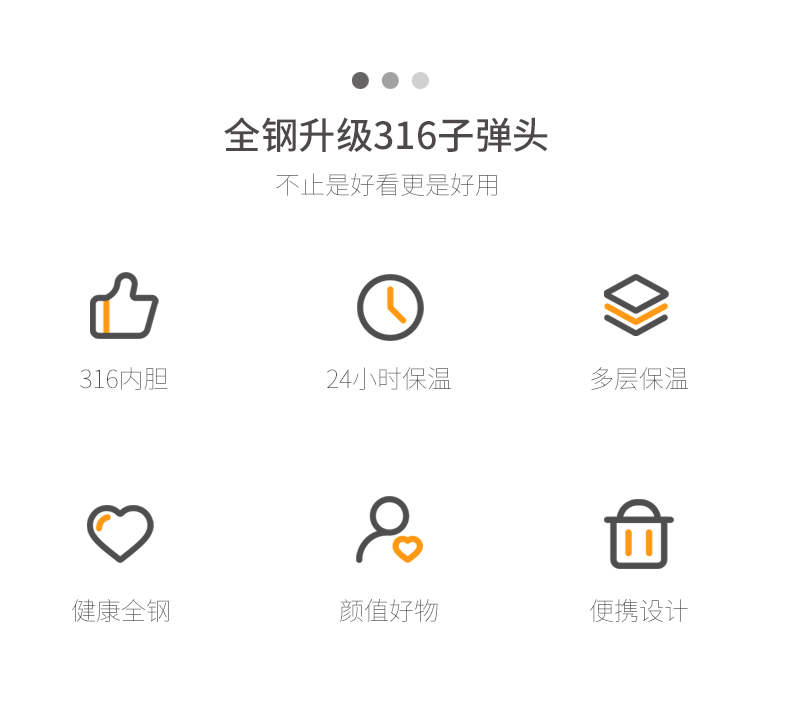 全钢升级316子弹头

不止是好看更是好用

316内胆

24小时保温

多层保温

健康全钢

颜值好物

便携设计