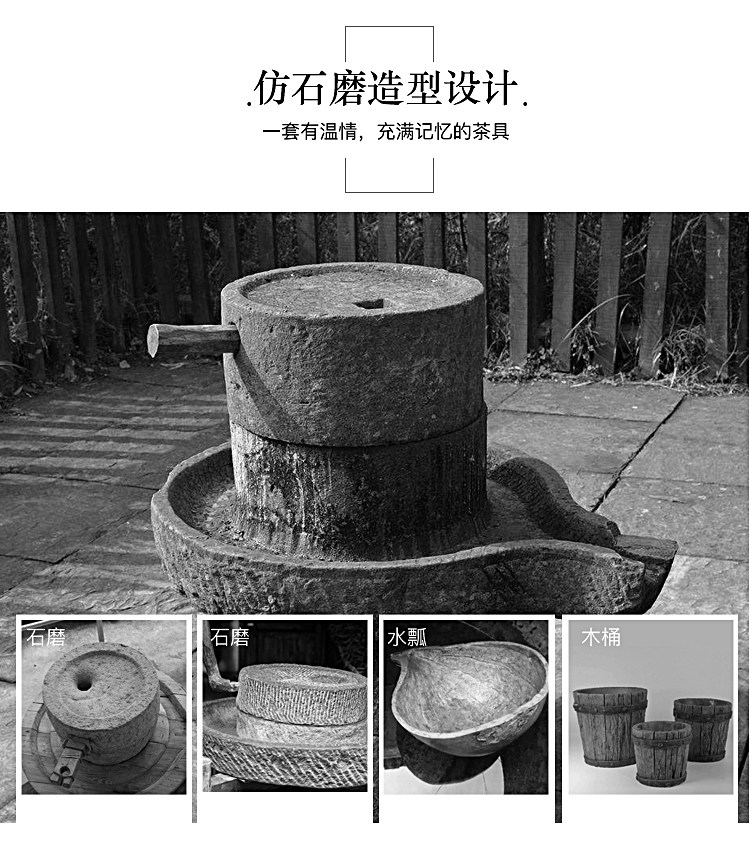 .仿石磨造型设计.

一套有温情，充满记忆的茶具

石磨

石磨

水瓢

木桶