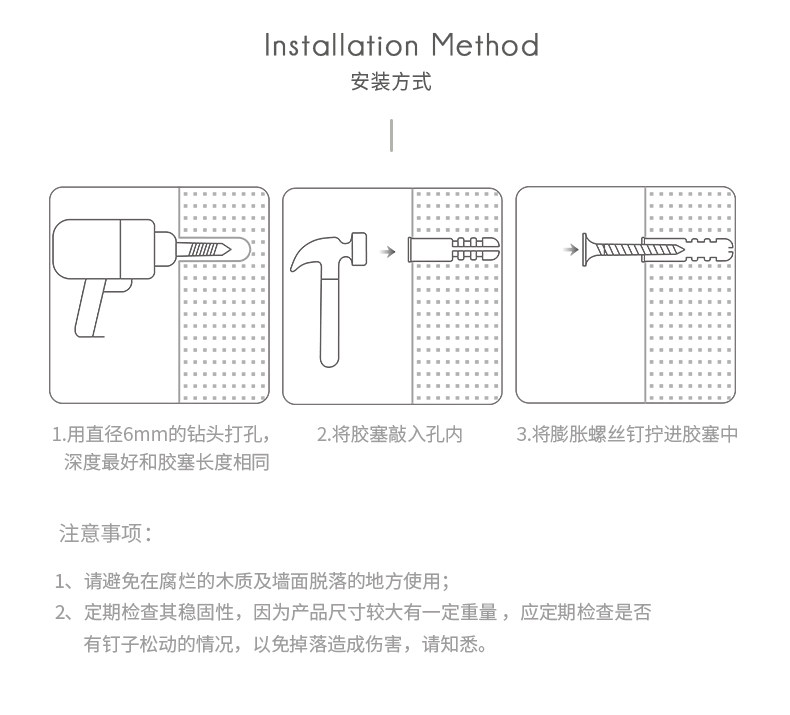 Installation Method
安装方式

1.用直径6mm的钻头打孔，深度最好和胶塞长度相同

2.将胶塞敲入孔内

3.将膨胀螺丝钉拧进胶塞中

注意事项：

1、请避免在腐烂的木质及墙面脱落的地方使用；
2、定期检查其稳固性，因为产品尺寸较大有一定重量，应定期检查是否有钉子松动的情况，以免掉落造成伤害，请知悉。