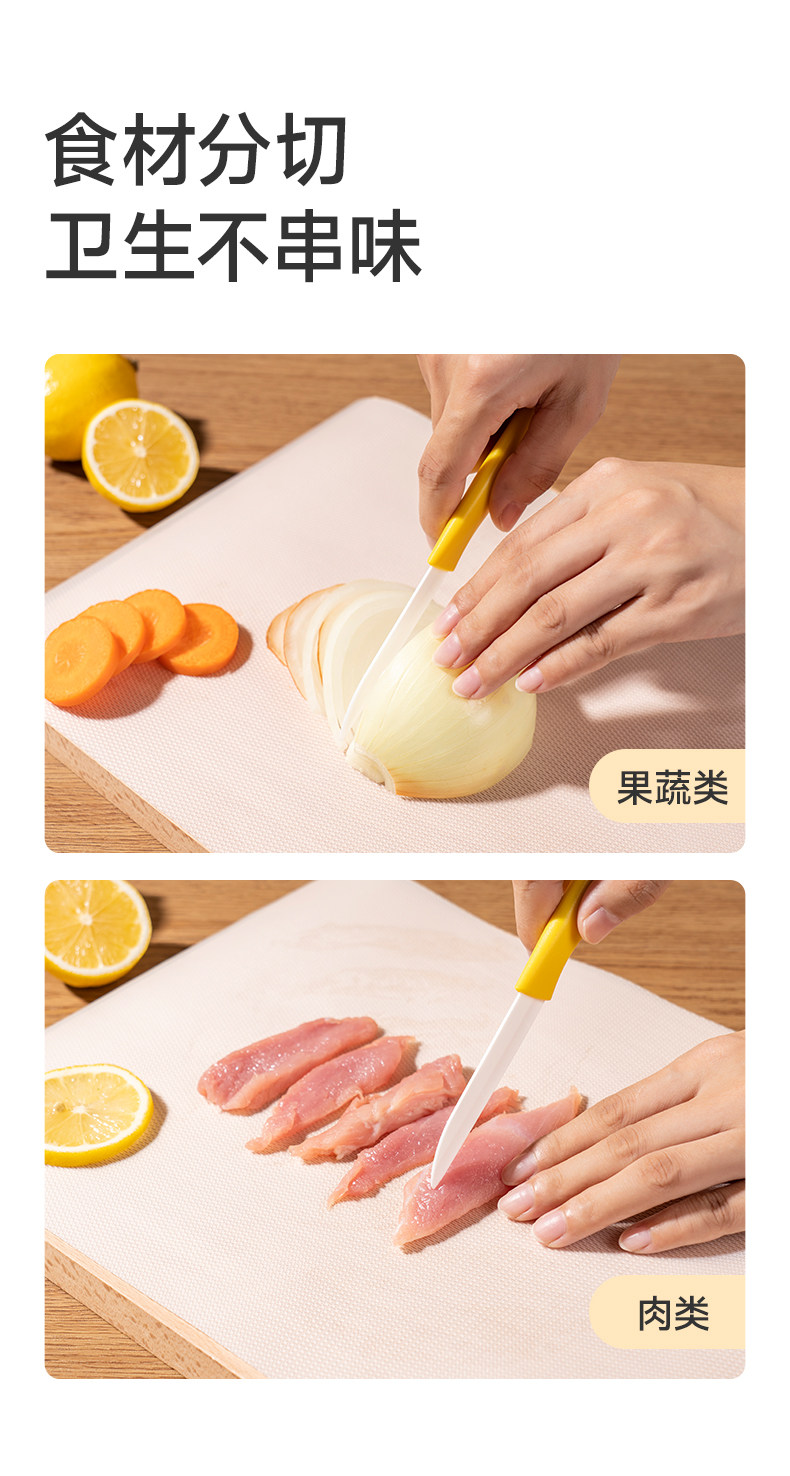 食材分切
卫生不串味

果蔬类

肉类