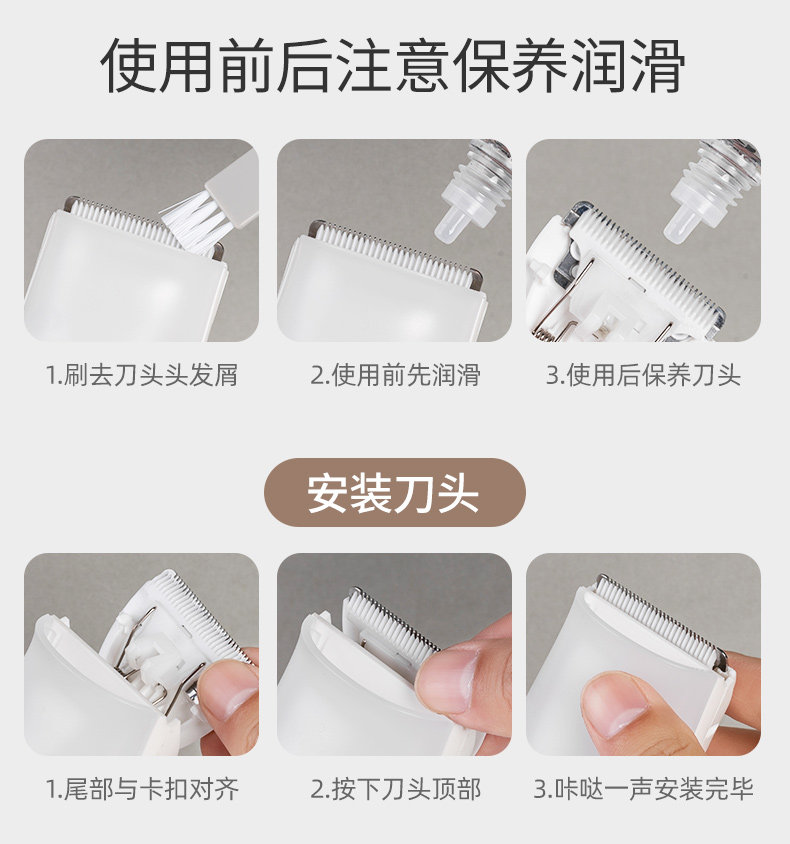 使用前后注意保养润滑

1.刷去刀头头发屑

2.使用前先润滑

3.使用后保养刀头

安装刀头

1.尾部与卡扣对齐

2.按下刀头顶部

3.咔哒一声安装完毕