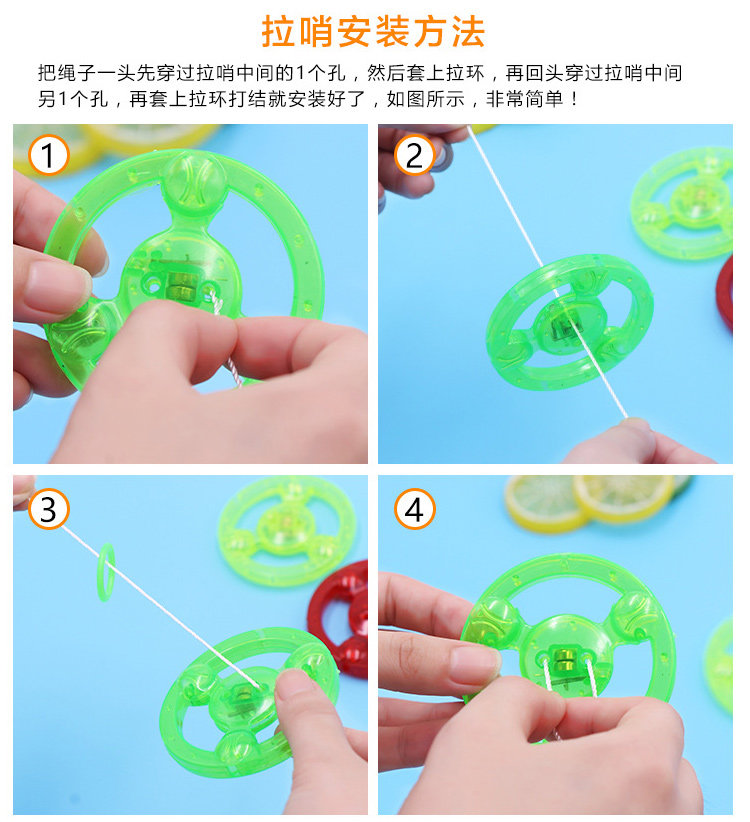 拉哨安装方法

把绳子一头先穿过拉哨中间的1个孔，然后套上拉环，再回头穿过拉哨中间另1个孔，再套上拉环打结就安装好了，如图所示，非常简单！

1

2

3

4