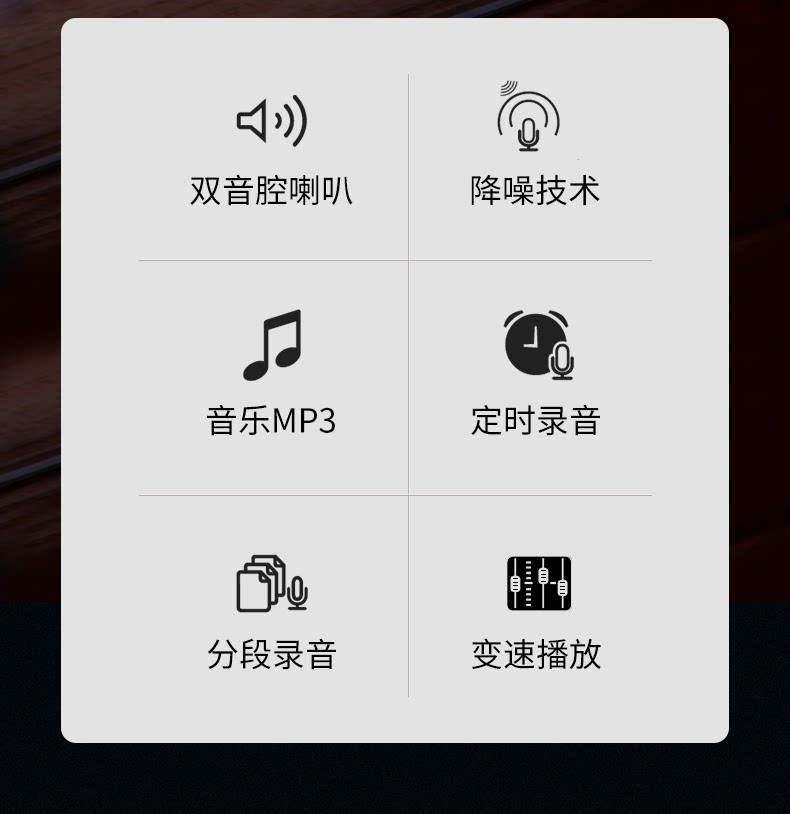 双音腔喇叭

降噪技术

音乐MP3

定时录音

分段录音

变速播放