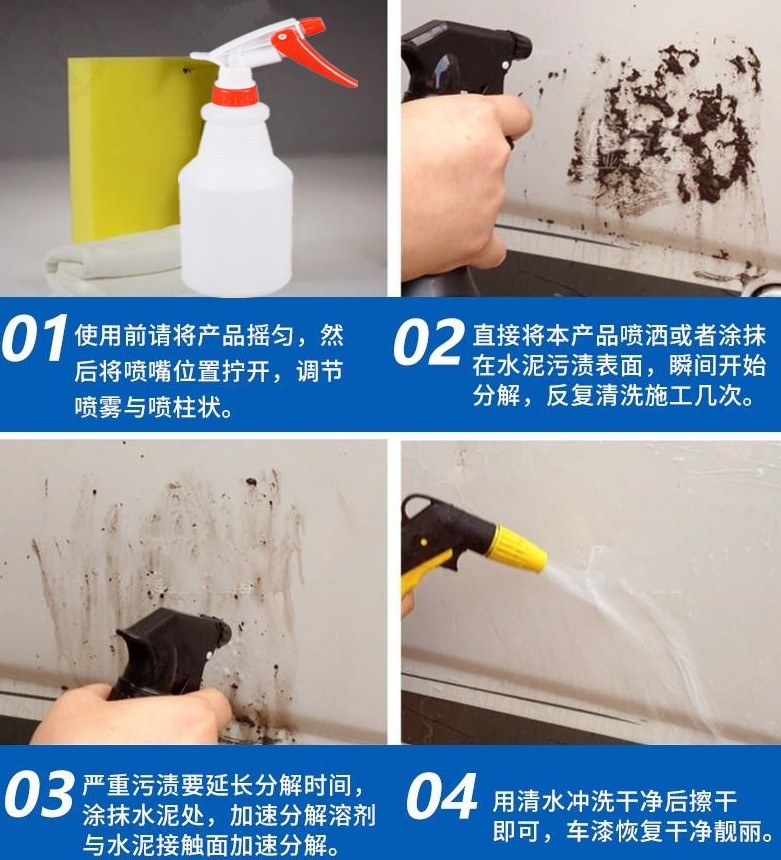 01 使用前请将产品摇匀，然后将喷嘴位置拧开，调节喷雾与喷柱状。

02 直接将本产品喷洒或者涂抹在水泥污渍表面，瞬间开始分解，反复清洗施工几次。

03 严重污渍要延长分解时间，涂抹水泥处，加速分解溶剂与水泥接触面加速分解。

04 用清水冲洗干净后擦干即可，车漆恢复干净靓丽。