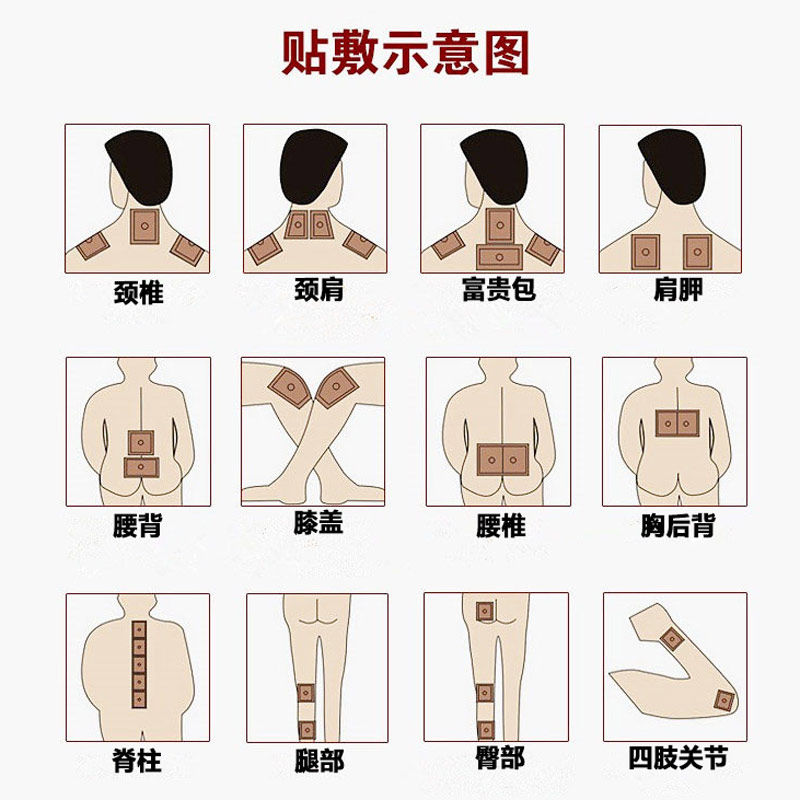 贴敷示意图

颈椎

颈肩

富贵包

肩胛

腰背

膝盖

腰椎

胸后背

脊柱

腿部

臀部

四肢关节