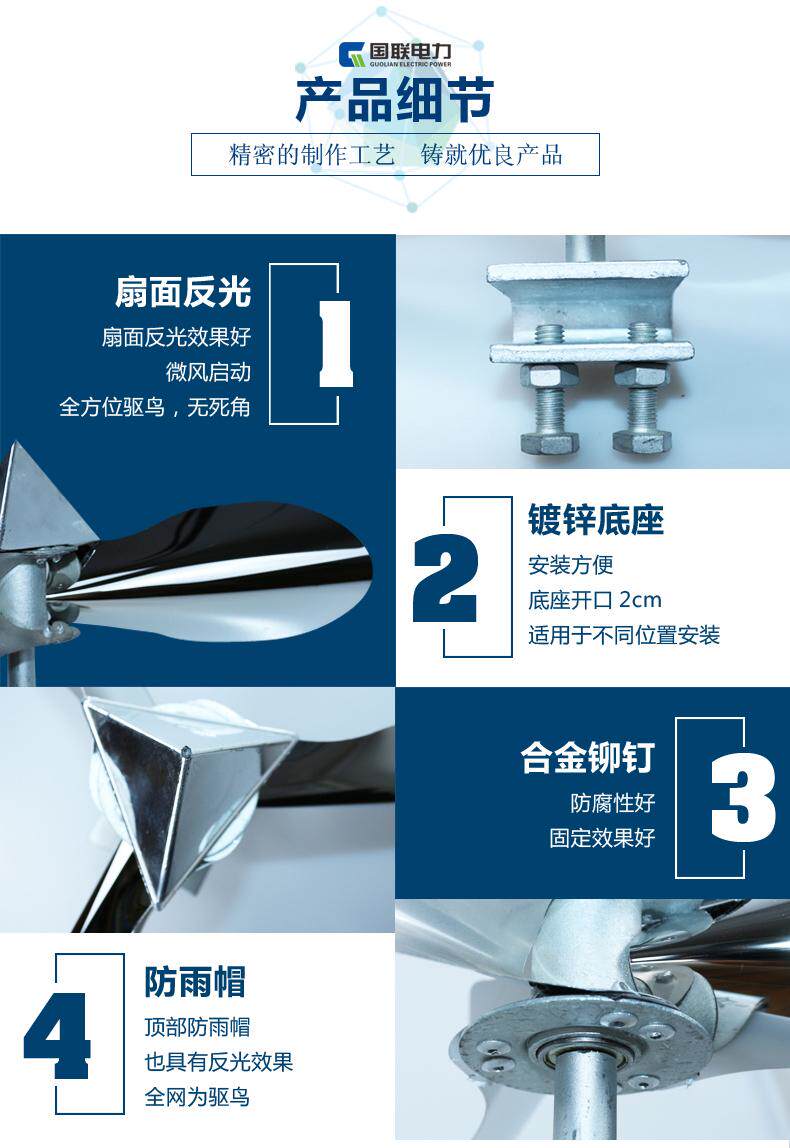 国联电力
GUOLIAN ELECTRIC POWER
产品细节
精密的制作工艺 铸就优良产品

扇面反光
扇面反光效果好
微风启动
全方位驱鸟，无死角

1

2

镀锌底座
安装方便
底座开口 2cm
适用于不同位置安装

合金铆钉
防腐性好
固定效果好

3

4

防雨帽
顶部防雨帽
也具有反光效果
全网为驱鸟