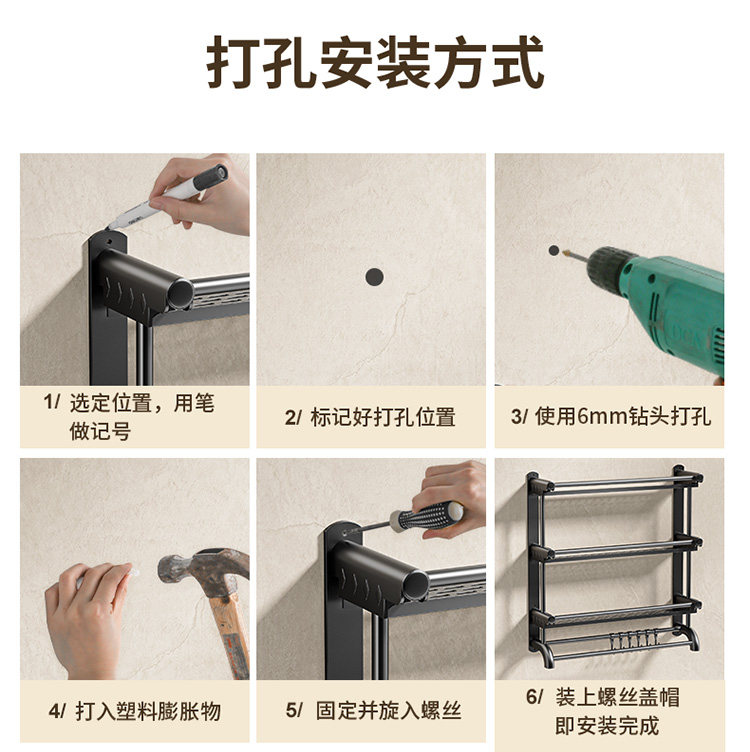 打孔安装方式

1/ 选定位置，用笔做记号

2/ 标记好打孔位置

3/ 使用6mm钻头打孔

4/ 打入塑料膨胀物

5/ 固定并旋入螺丝

6/ 装上螺丝盖帽即安装完成