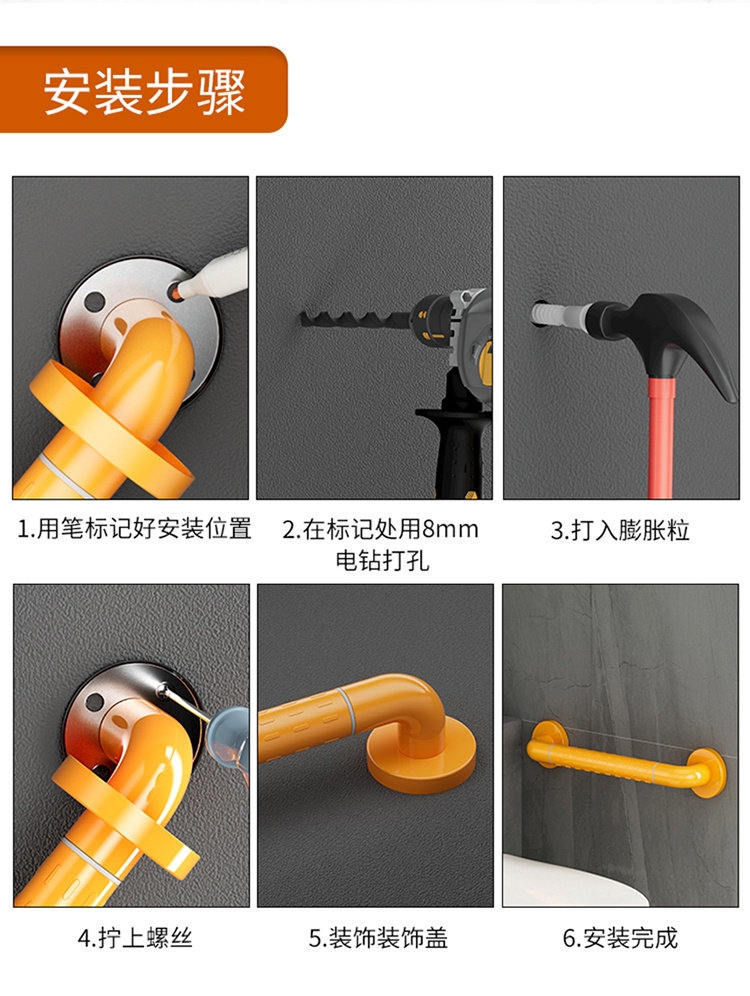 安装步骤

1.用笔标记好安装位置

2.在标记处用8mm电钻打孔

3.打入膨胀粒

4.拧上螺丝

5.装饰装饰盖

6.安装完成