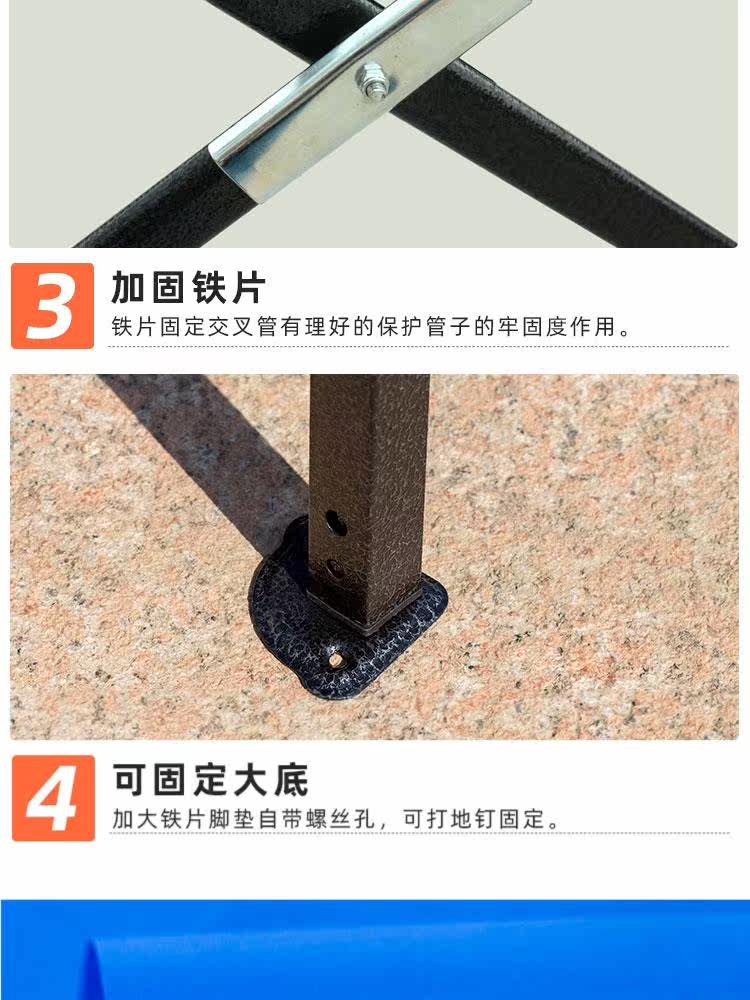 3
加固铁片
铁片固定交叉管有理好的保护管子的牢固度作用。

4
可固定大底
加大铁片脚垫自带螺丝孔，可打地钉固定。