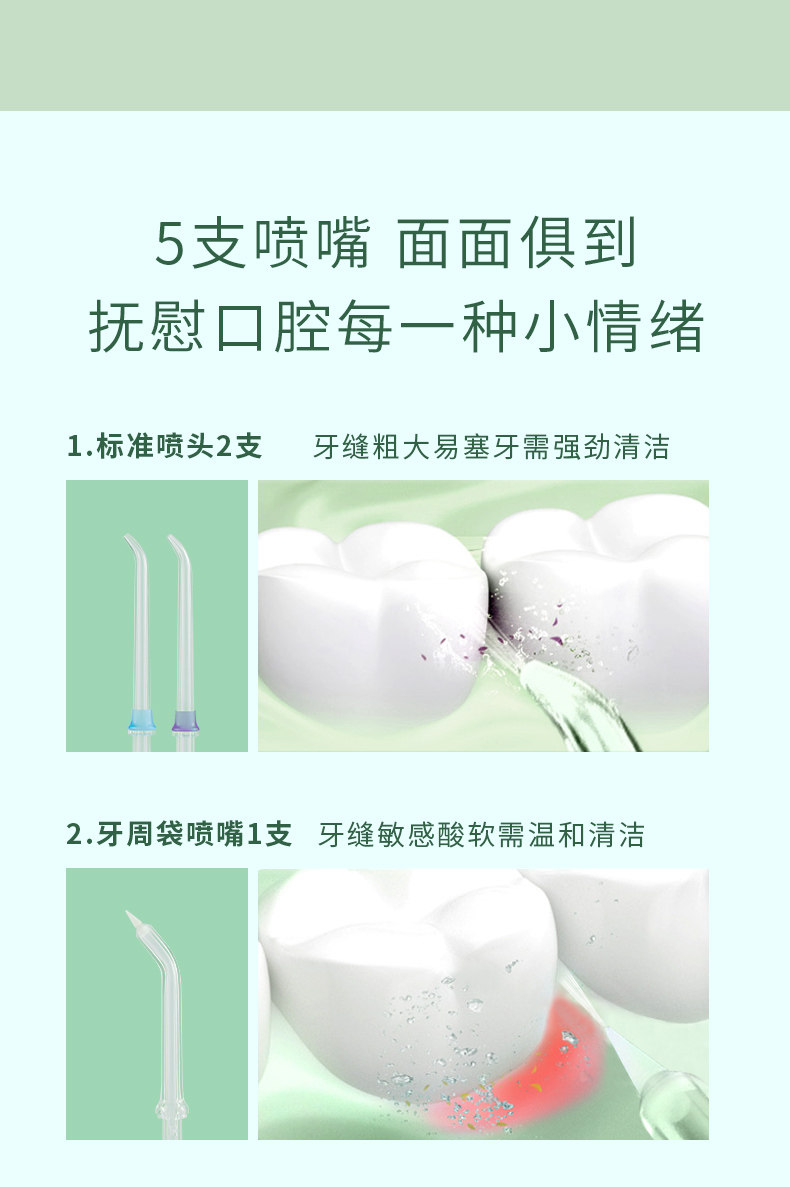 5支喷嘴 面面俱到
抚慰口腔每一种小情绪

1.标准喷头2支　牙缝粗大易塞牙需强劲清洁

2.牙周袋喷嘴1支　牙缝敏感酸软需温和清洁