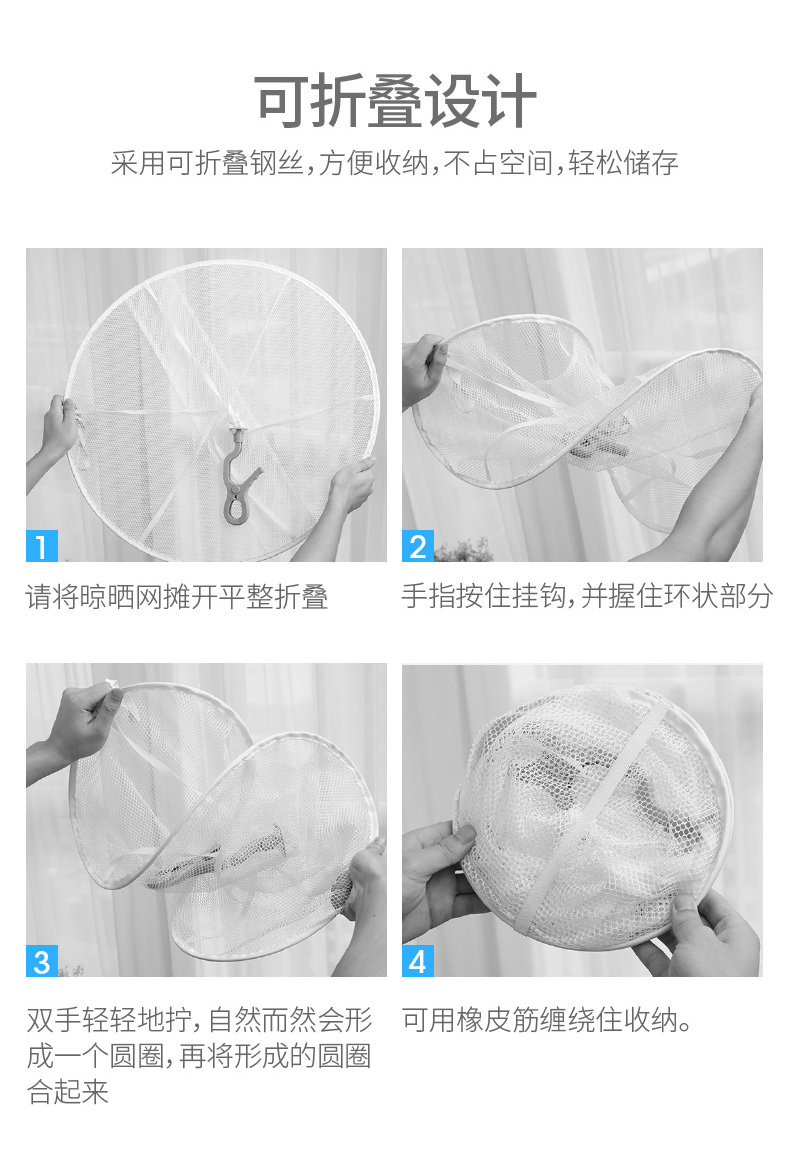 可折叠设计

采用可折叠钢丝，方便收纳，不占空间，轻松储存

1

请将晾晒网摊开平整折叠

2

手指按住挂钩，并握住环状部分

3

双手轻轻地拧，自然而然会形成一个圆圈，再将形成的圆圈合起来

4

可用橡皮筋缠绕住收纳。