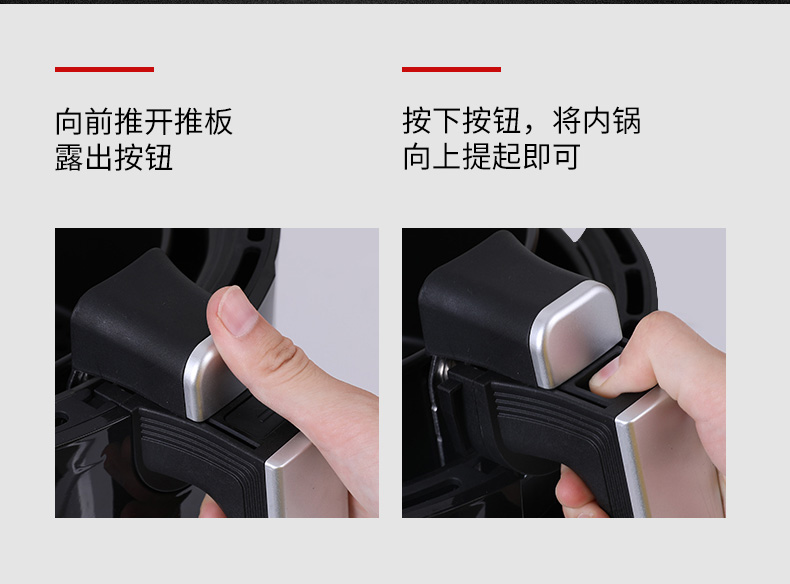 向前推开推板
露出按钮

按下按钮，将内锅
向上提起即可