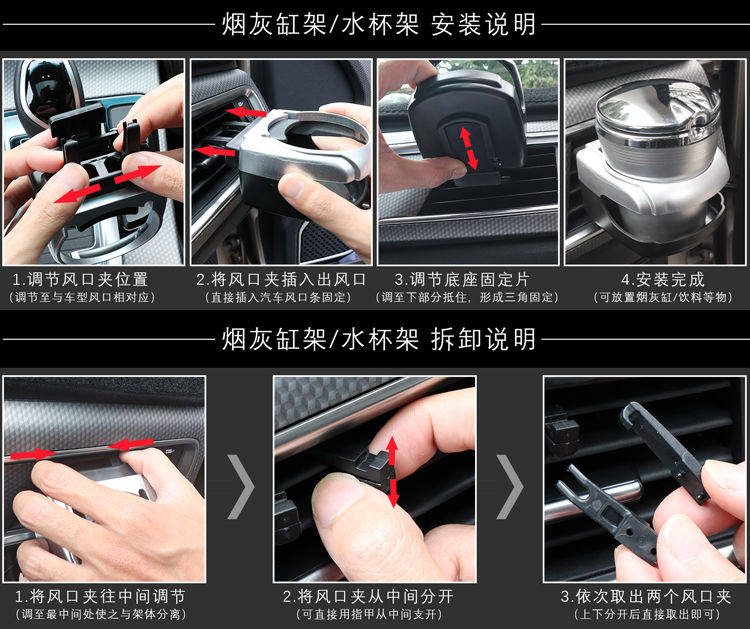 烟灰缸架/水杯架 安装说明

1.调节风口夹位置
（调节至与车型风口相对应）

2.将风口夹插入出风口
（直接插入汽车风口条固定）

3.调节底座固定片
（调至下部分抵住，形成三角固定）

4.安装完成
（可放置烟灰缸/饮料等物）

烟灰缸架/水杯架 拆卸说明

1.将风口夹往中间调节
（调至最中间处使之与架体分离）

2.将风口夹从中间分开
（可直接用指甲从中间支开）

3.依次取出两个风口夹
（上下分开后直接取出即可）