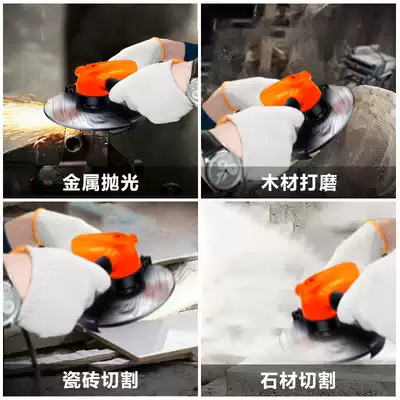 金属抛光

木材打磨

瓷砖切割

石材切割