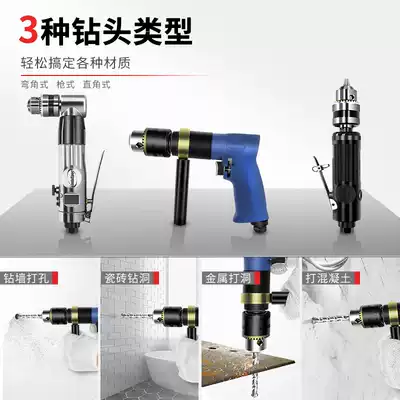 3种钻头类型

轻松搞定各种材质

弯角式 枪式 直角式

钻墙打孔

瓷砖钻洞

金属打洞

打混凝土