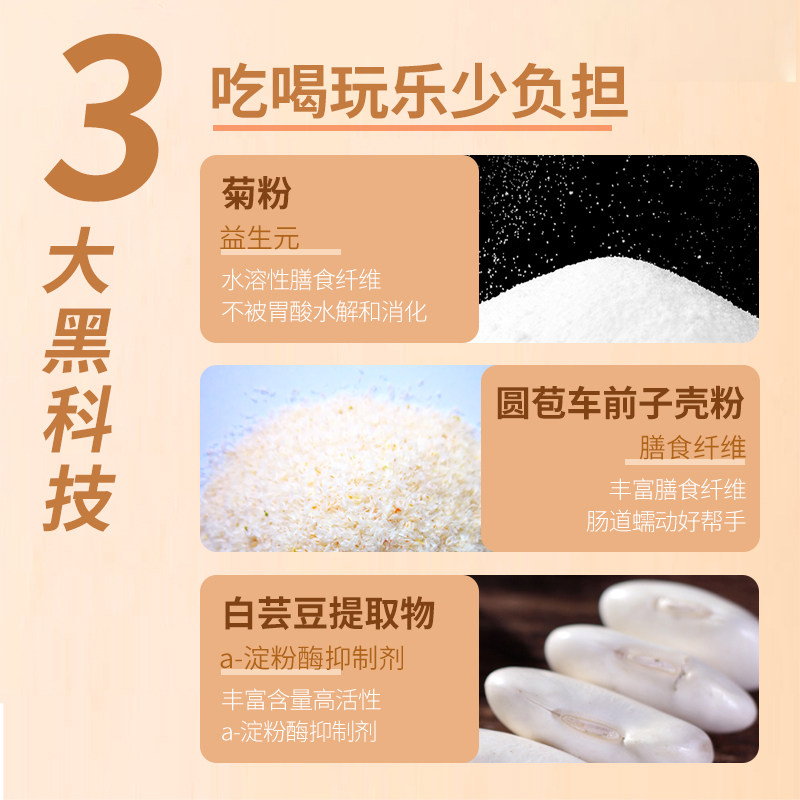 3
大黑科技

吃喝玩乐少负担

菊粉
益生元
水溶性膳食纤维
不被胃酸水解和消化

圆苞车前子壳粉
膳食纤维
丰富膳食纤维
肠道蠕动好帮手

白芸豆提取物
a-淀粉酶抑制剂
丰富含量高活性
a-淀粉酶抑制剂