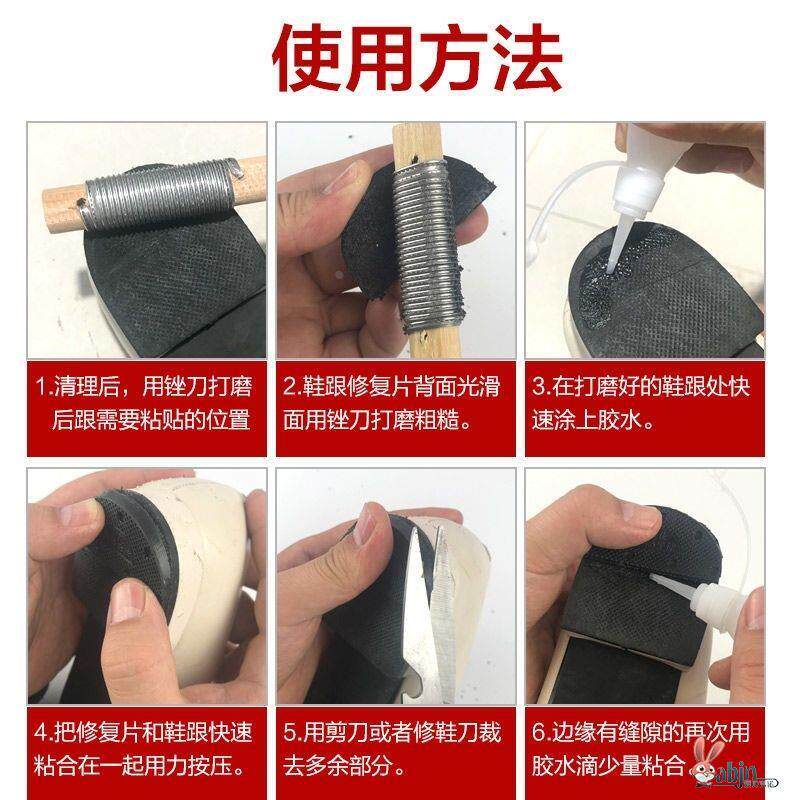 使用方法

1.清理后，用锉刀打磨后跟需要粘贴的位置

2.鞋跟修复片背面光滑面用锉刀打磨粗糙。

3.在打磨好的鞋跟处快速涂上胶水。

4.把修复片和鞋跟快速粘合在一起用力按压。

5.用剪刀或者修鞋刀裁去多余部分。

6.边缘有缝隙的再次用胶水滴少量粘合。

abjn