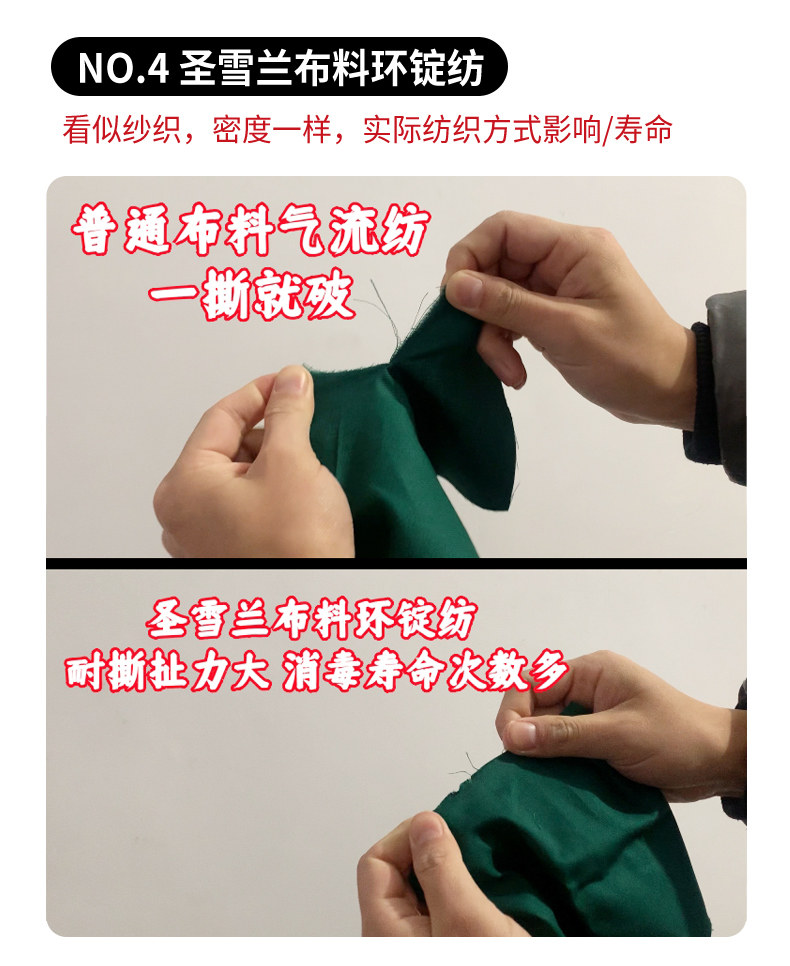 NO.4 圣雪兰布料环锭纺

看似纱织，密度一样，实际纺织方式影响/寿命

普通布料气流纺
一撕就破

圣雪兰布料环锭纺
耐撕扯力大 消毒寿命次数多