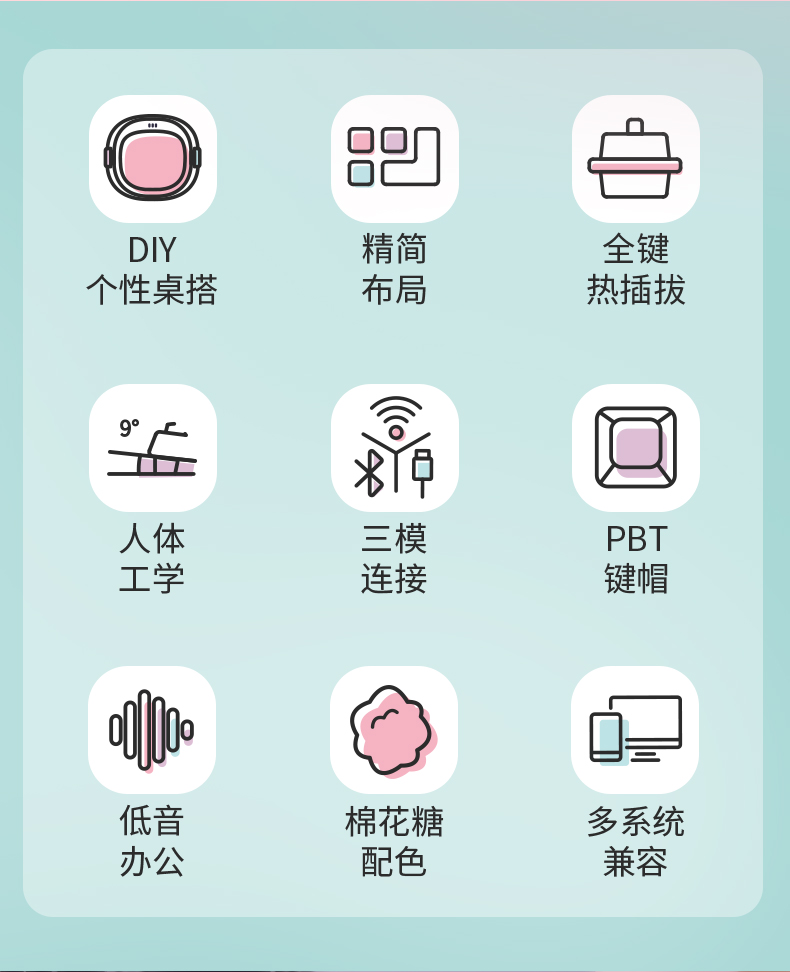 DIY
个性桌搭

精简
布局

全键
热插拔

9°

人体
工学

三模
连接

PBT
键帽

低音
办公

棉花糖
配色

多系统
兼容