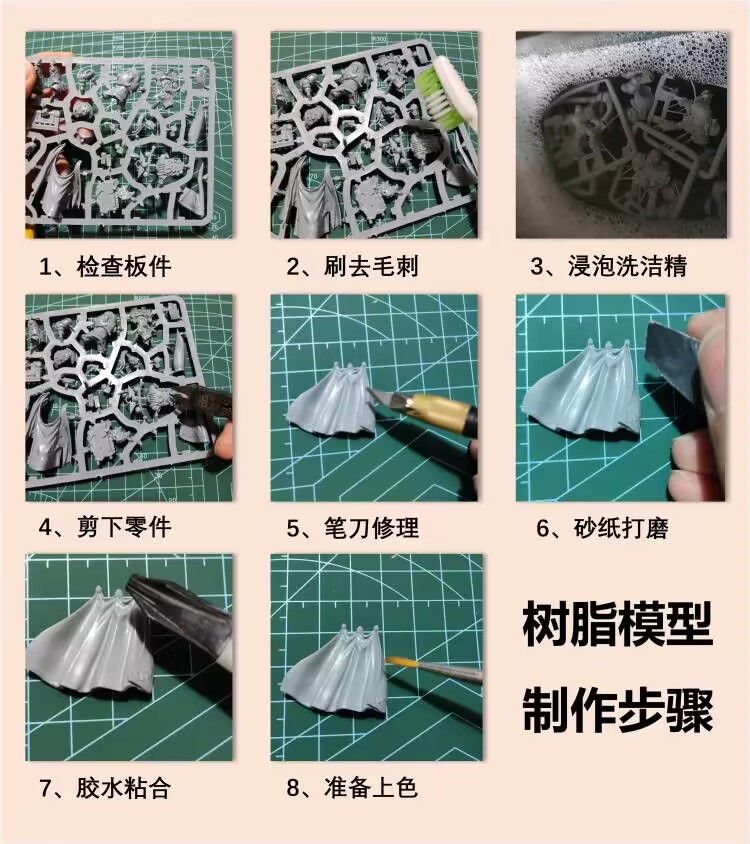 1、检查板件

2、刷去毛刺

3、浸泡洗洁精

4、剪下零件

5、笔刀修理

6、砂纸打磨

7、胶水粘合

8、准备上色

树脂模型

制作步骤