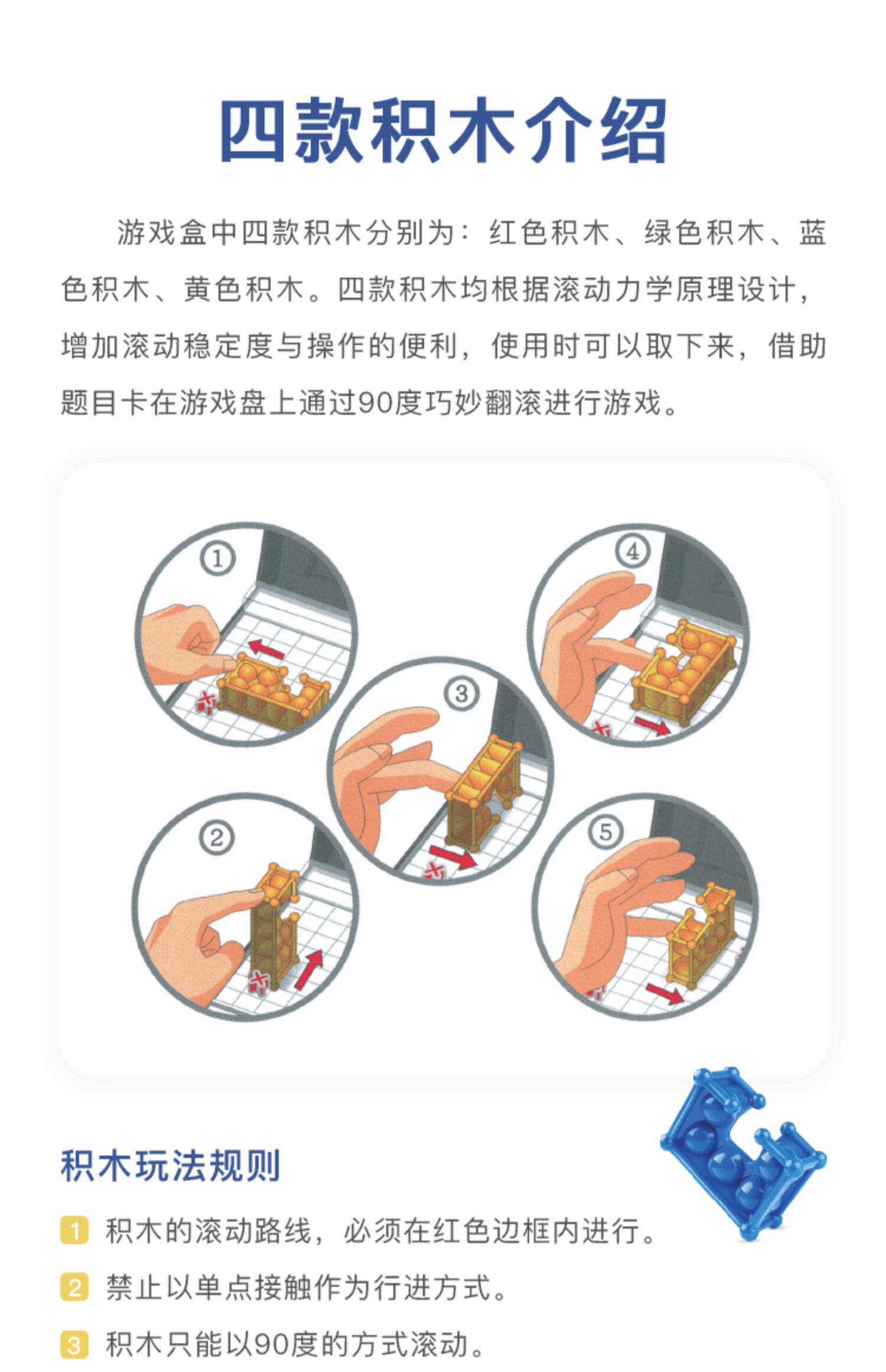 四款积木介绍

游戏盒中四款积木分别为：红色积木、绿色积木、蓝色积木、黄色积木。四款积木均根据滚动力学原理设计，增加滚动稳定度与操作的便利，使用时可以取下来，借助题目卡在游戏盘上通过90度巧妙翻滚进行游戏。

①

④

③

②

⑤

积木玩法规则

1 积木的滚动路线，必须在红色边框内进行。

2 禁止以单点接触作为行进方式。

3 积木只能以90度的方式滚动。