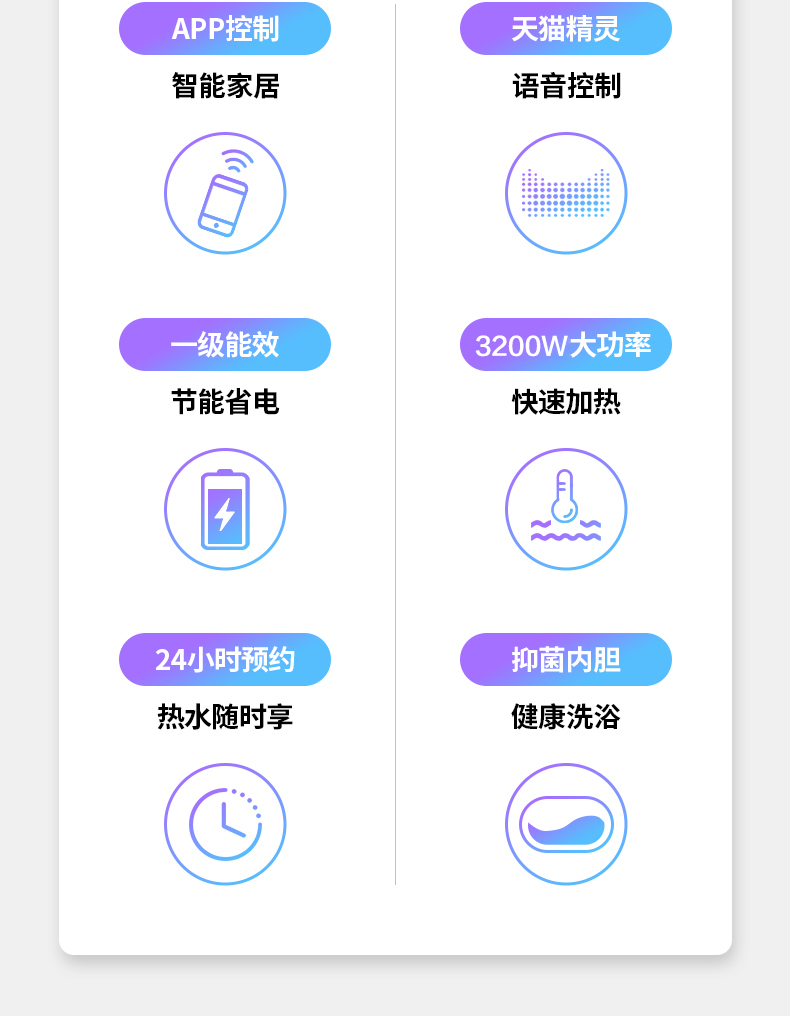 APP控制

智能家居

一级能效

节能省电

24小时预约

热水随时享

天猫精灵

语音控制

3200W大功率

快速加热

抑菌内胆

健康洗浴