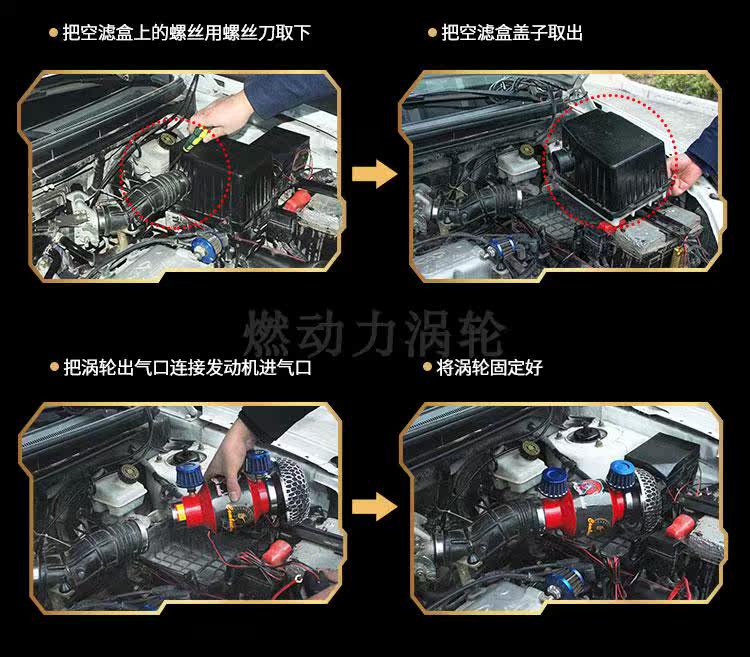 ● 把空滤盒上的螺丝用螺丝刀取下

● 把空滤盒盖子取出

燃动力涡轮

● 把涡轮出气口连接发动机进气口

● 将涡轮固定好