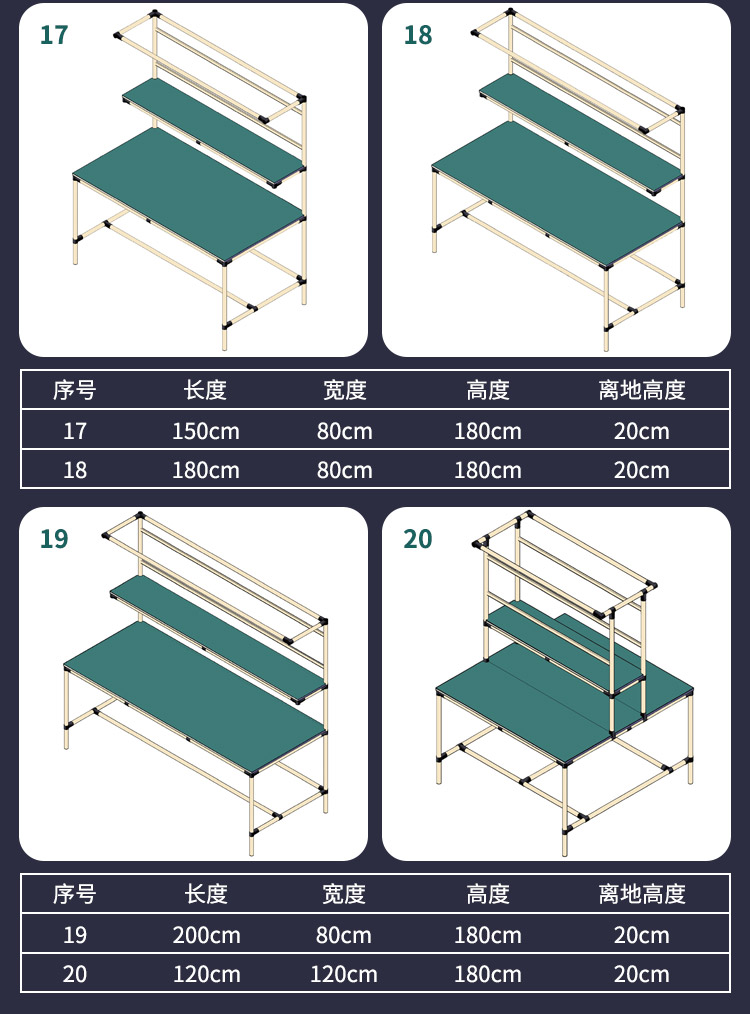 17

18

| 序号 | 长度 | 宽度 | 高度 | 离地高度 |
|---|---|---|---|---|
| 17 | 150cm | 80cm | 180cm | 20cm |
| 18 | 180cm | 80cm | 180cm | 20cm |

19

20

| 序号 | 长度 | 宽度 | 高度 | 离地高度 |
|---|---|---|---|---|
| 19 | 200cm | 80cm | 180cm | 20cm |
| 20 | 120cm | 120cm | 180cm | 20cm |