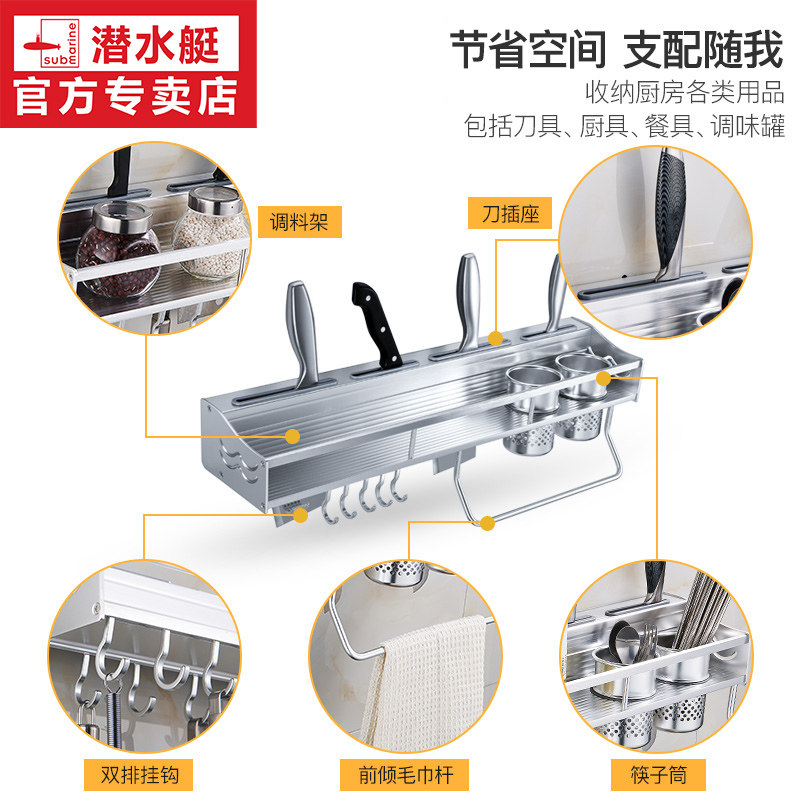 submarine 潜水艇
官方专卖店

节省空间 支配随我
收纳厨房各类用品
包括刀具、厨具、餐具、调味罐

调料架

刀插座

双排挂钩

前倾毛巾杆

筷子筒