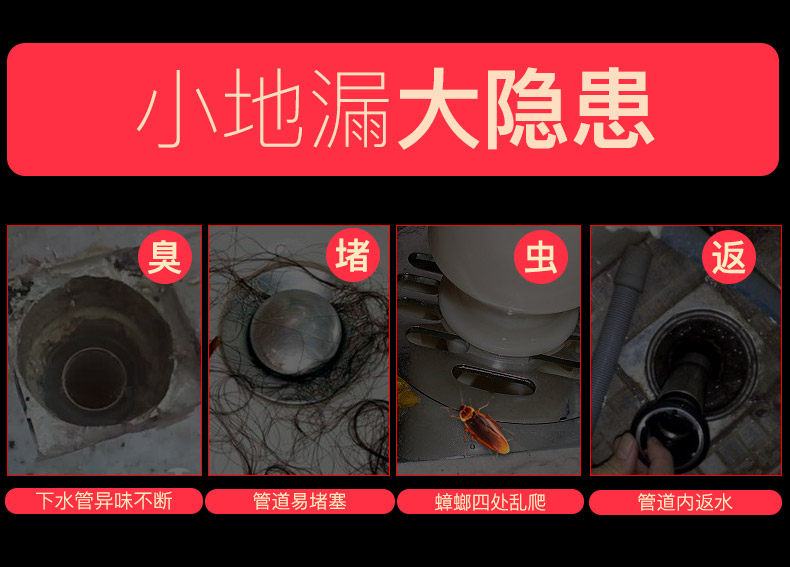 小地漏大隐患

臭

堵

虫

返

下水管异味不断

管道易堵塞

蟑螂四处乱爬

管道内返水