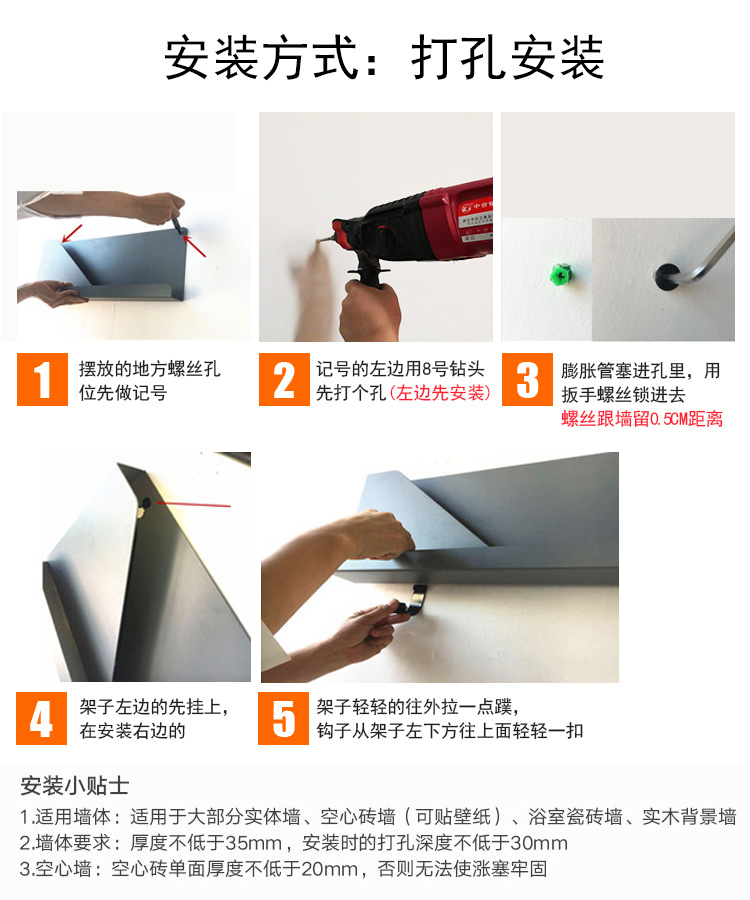 安装方式：打孔安装

1 摆放的地方螺丝孔位先做记号

2 记号的左边用8号钻头先打个孔（左边先安装）

3 膨胀管塞进孔里，用扳手螺丝锁进去
螺丝跟墙留0.5CM距离

4 架子左边的先挂上，在安装右边的

5 架子轻轻的往外拉一点蹼，钩子从架子左下方往上面轻轻一扣

安装小贴士

1.适用墙体：适用于大部分实体墙、空心砖墙（可贴壁纸）、浴室瓷砖墙、实木背景墙
2.墙体要求：厚度不低于35mm，安装时的打孔深度不低于30mm
3.空心墙：空心砖单面厚度不低于20mm，否则无法使涨塞牢固