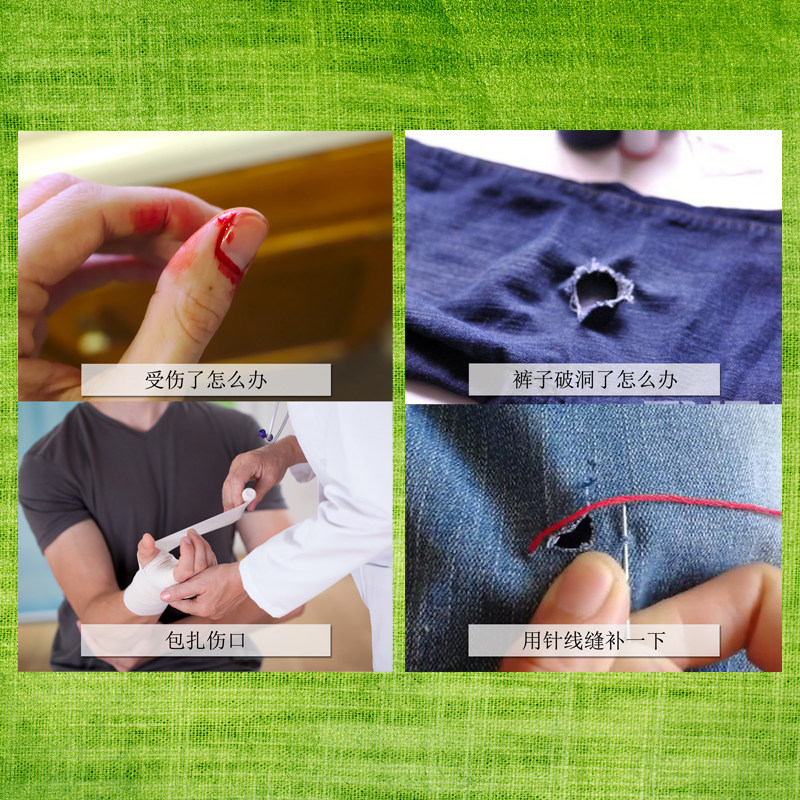 受伤了怎么办

裤子破洞了怎么办

包扎伤口

用针线缝补一下