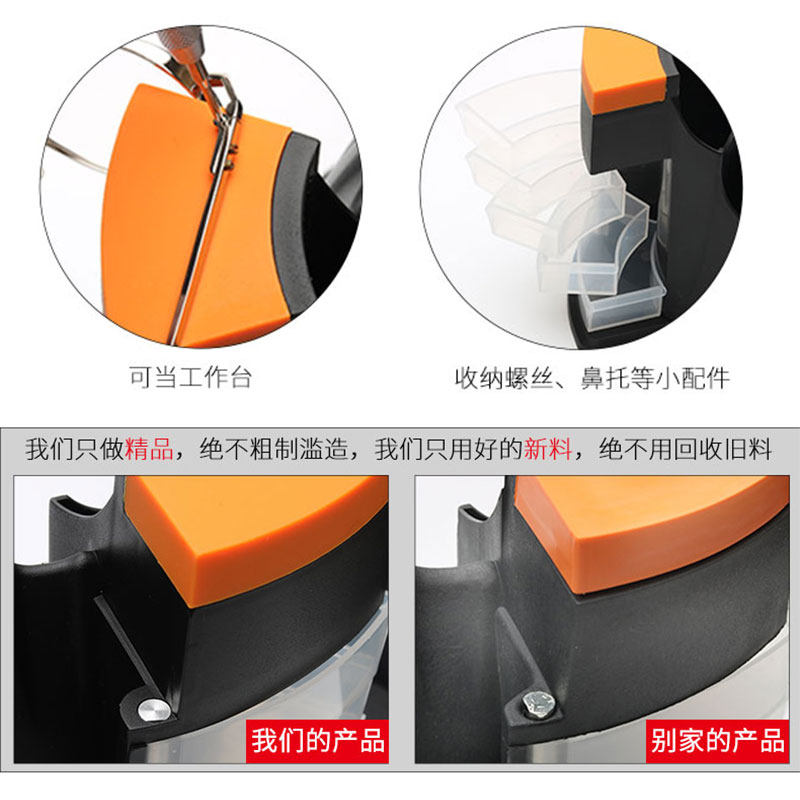 可当工作台

收纳螺丝、鼻托等小配件

我们只做精品，绝不粗制滥造，我们只用好的新料，绝不用回收旧料

我们的产品

别家的产品