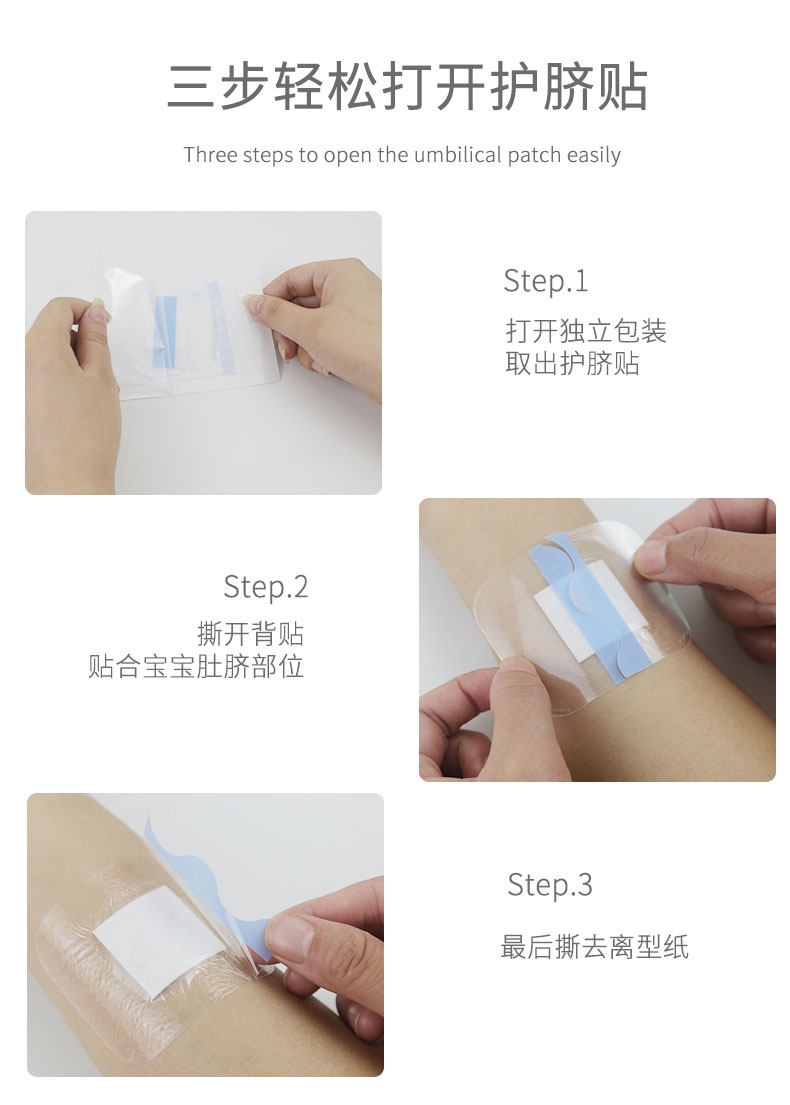 三步轻松打开护脐贴

Three steps to open the umbilical patch easily

Step.1

打开独立包装
取出护脐贴

Step.2

撕开背贴
贴合宝宝肚脐部位

Step.3

最后撕去离型纸