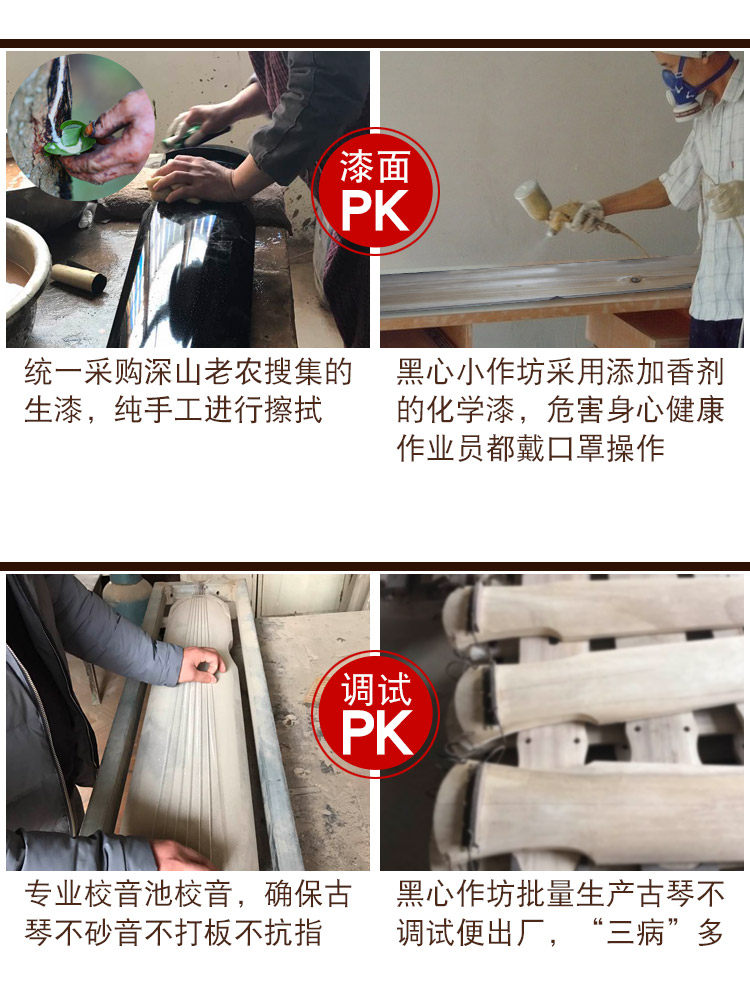 漆面
PK

统一采购深山老农搜集的生漆，纯手工进行擦拭

黑心小作坊采用添加香剂的化学漆，危害身心健康作业员都戴口罩操作

调试
PK

专业校音池校音，确保古琴不砂音不打板不抗指

黑心作坊批量生产古琴不调试便出厂，“三病”多