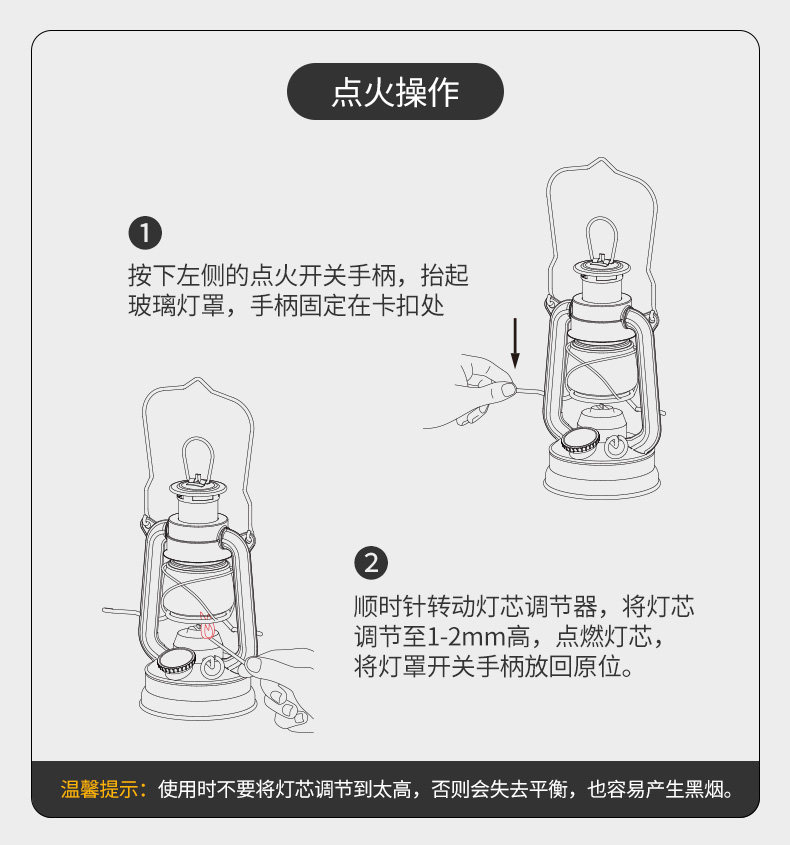 点火操作

1
按下左侧的点火开关手柄，抬起玻璃灯罩，手柄固定在卡扣处

2
顺时针转动灯芯调节器，将灯芯调节至1-2mm高，点燃灯芯，将灯罩开关手柄放回原位。

温馨提示：使用时不要将灯芯调节到太高，否则会失去平衡，也容易产生黑烟。