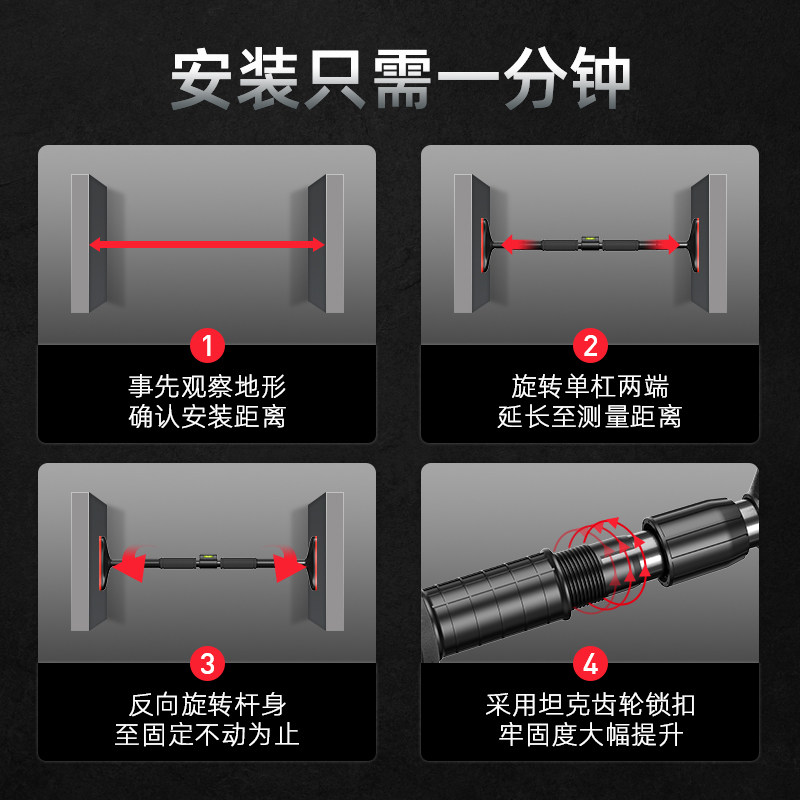 安装只需一分钟

1
事先观察地形
确认安装距离

2
旋转单杠两端
延长至测量距离

3
反向旋转杆身
至固定不动为止

4
采用坦克齿轮锁扣
牢固度大幅提升