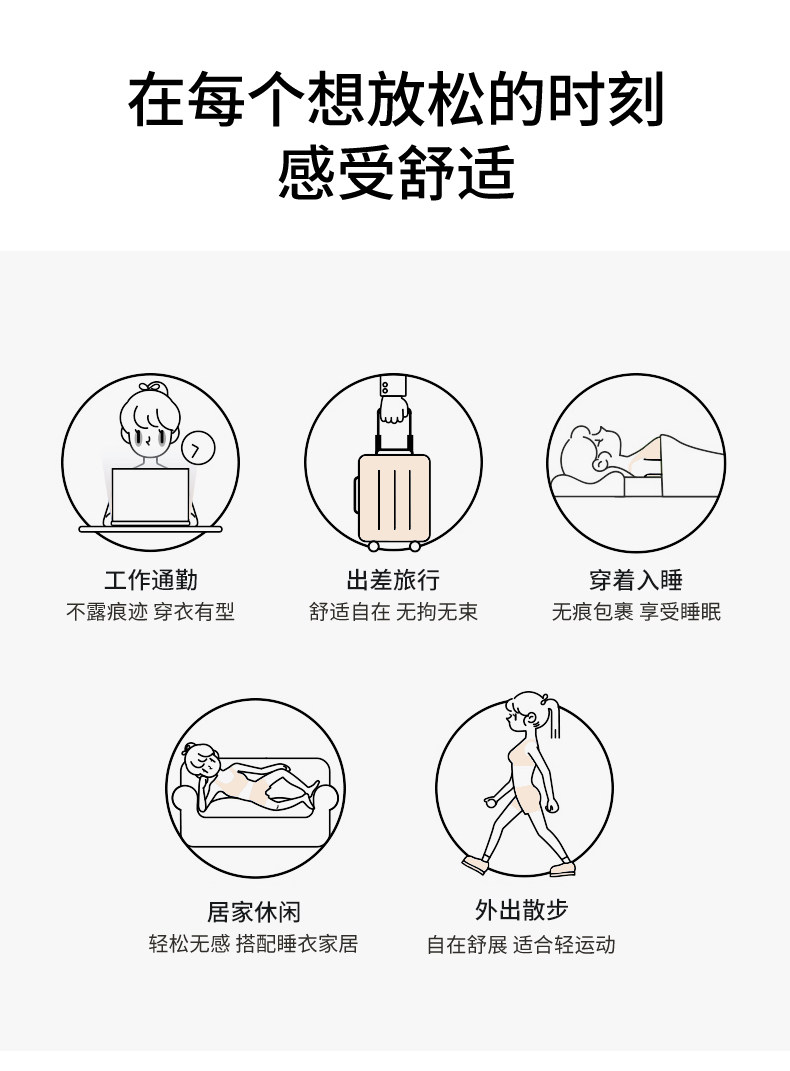 在每个想放松的时刻
感受舒适

工作通勤
不露痕迹 穿衣有型

出差旅行
舒适自在 无拘无束

穿着入睡
无痕包裹 享受睡眠

居家休闲
轻松无感 搭配睡衣家居

外出散步
自在舒展 适合轻运动