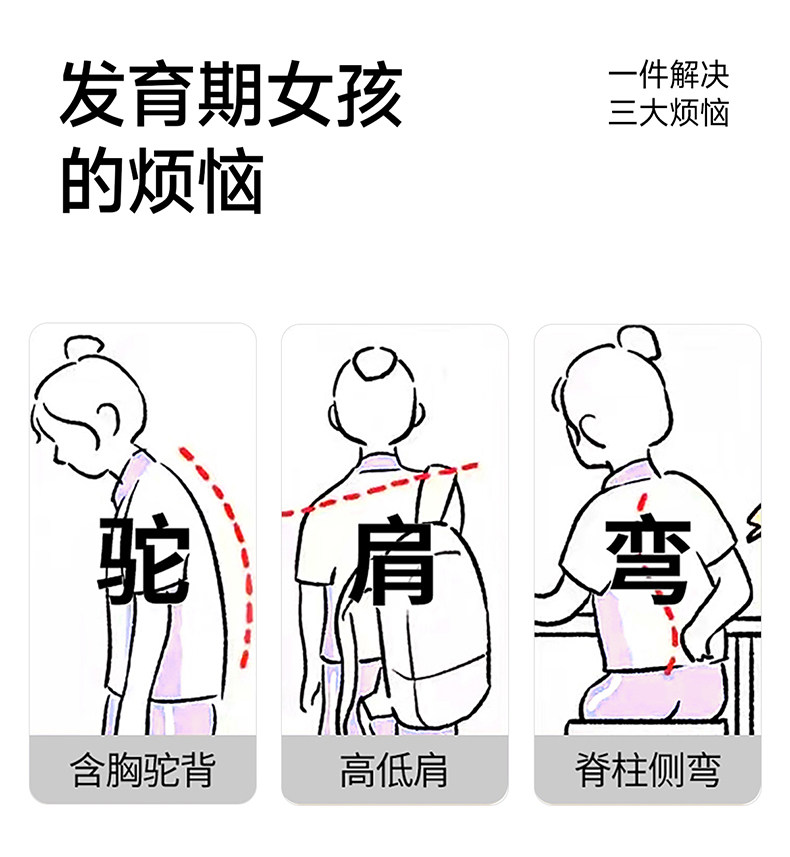 发育期女孩的烦恼

一件解决
三大烦恼

驼

含胸驼背

肩

高低肩

弯

脊柱侧弯