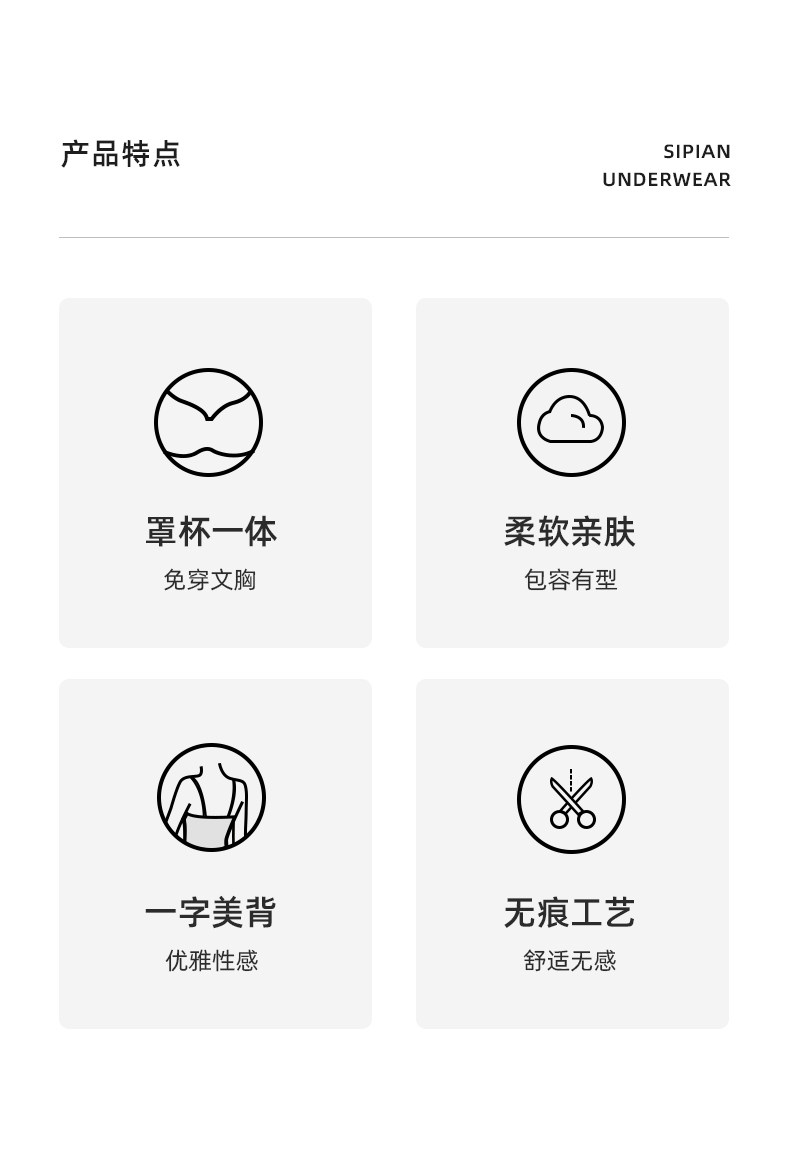 产品特点

SIPIAN
UNDERWEAR

罩杯一体
免穿文胸

柔软亲肤
包容有型

一字美背
优雅性感

无痕工艺
舒适无感