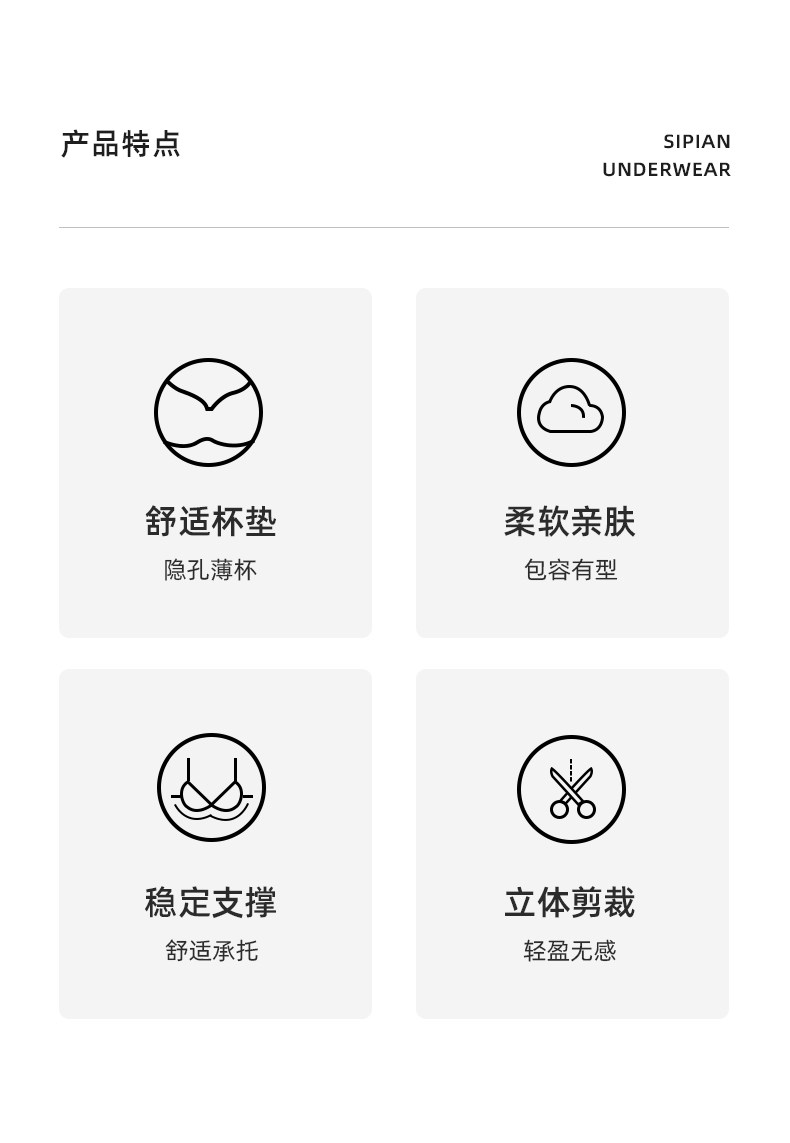 产品特点

SIPIAN
UNDERWEAR

舒适杯垫
隐孔薄杯

柔软亲肤
包容有型

稳定支撑
舒适承托

立体剪裁
轻盈无感