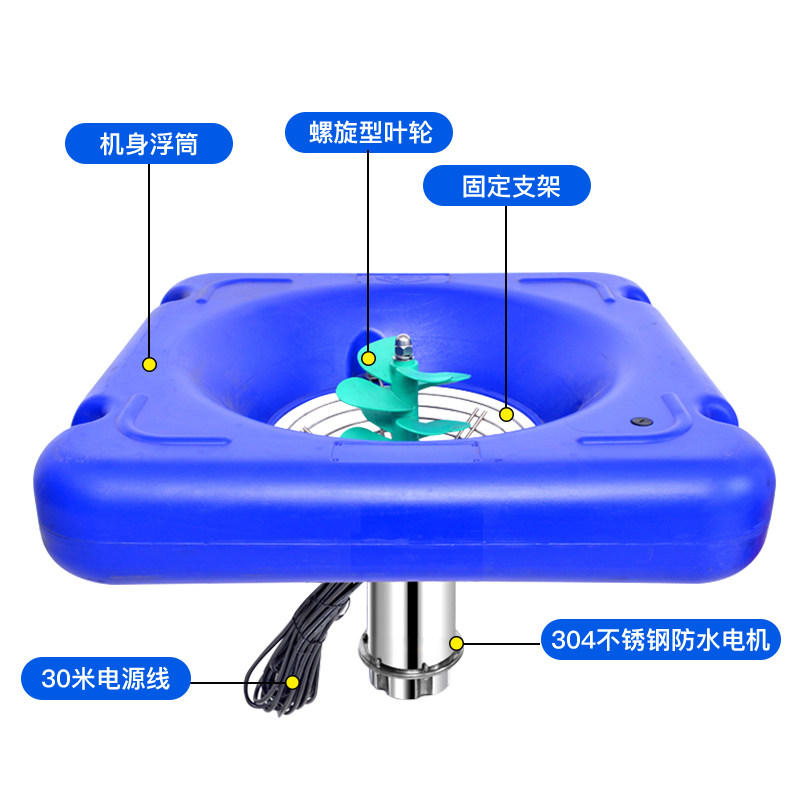 机身浮筒

螺旋型叶轮

固定支架

304不锈钢防水电机

30米电源线