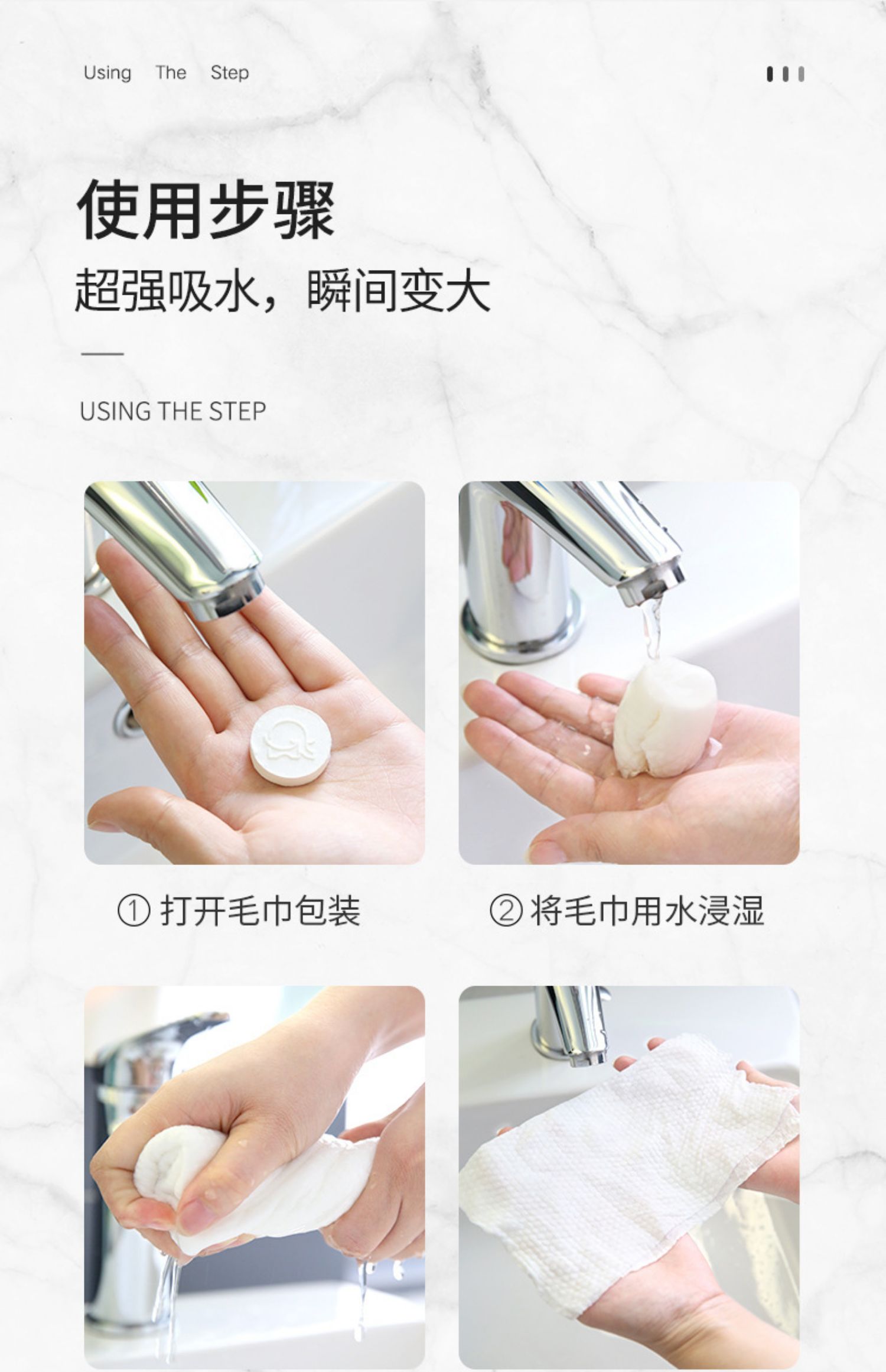 Using The Step

使用步骤

超强吸水，瞬间变大

USING THE STEP

① 打开毛巾包装

② 将毛巾用水浸湿