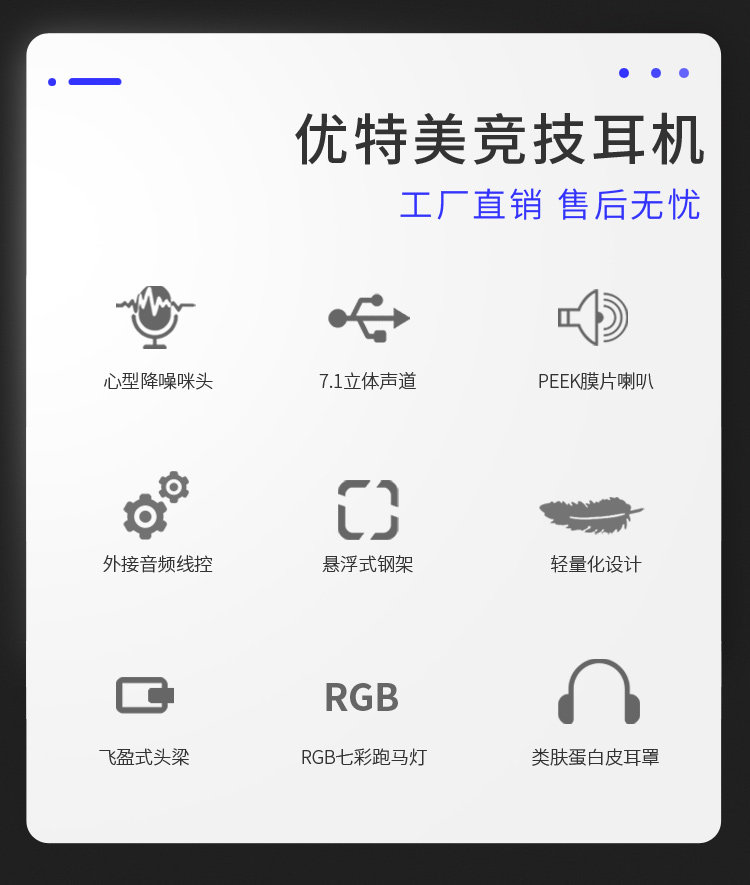 优特美竞技耳机

工厂直销 售后无忧

心型降噪咪头

7.1立体声道

PEEK膜片喇叭

外接音频线控

悬浮式钢架

轻量化设计

飞盈式头梁

RGB

RGB七彩跑马灯

类肤蛋白皮耳罩